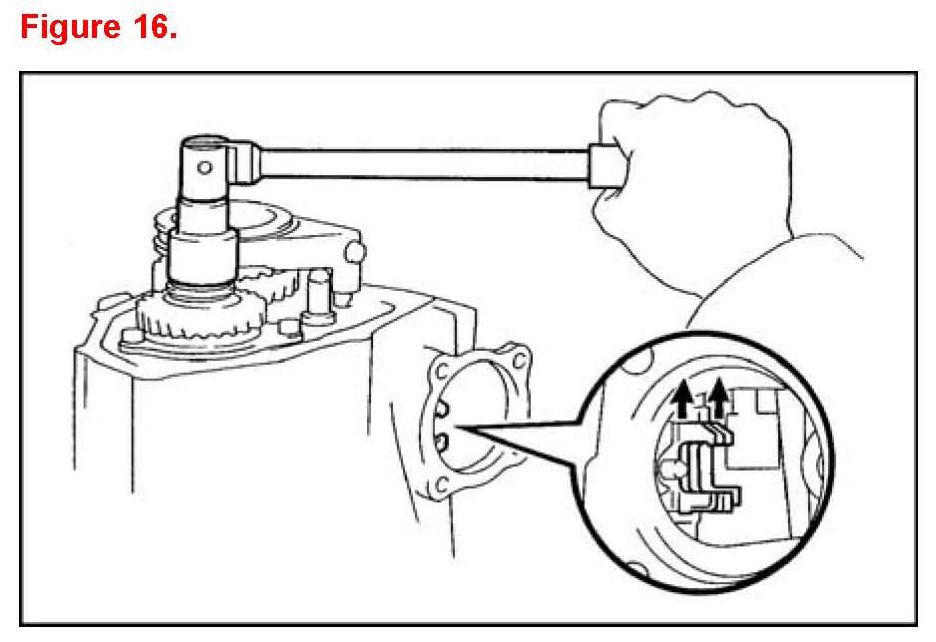 Figure 16.