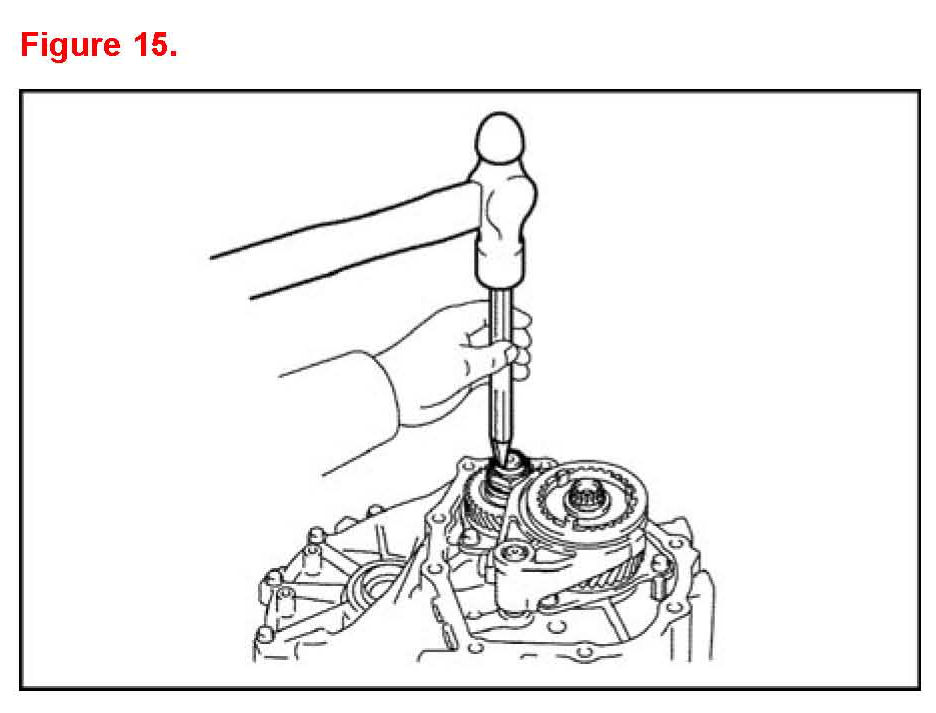 Figure 15.