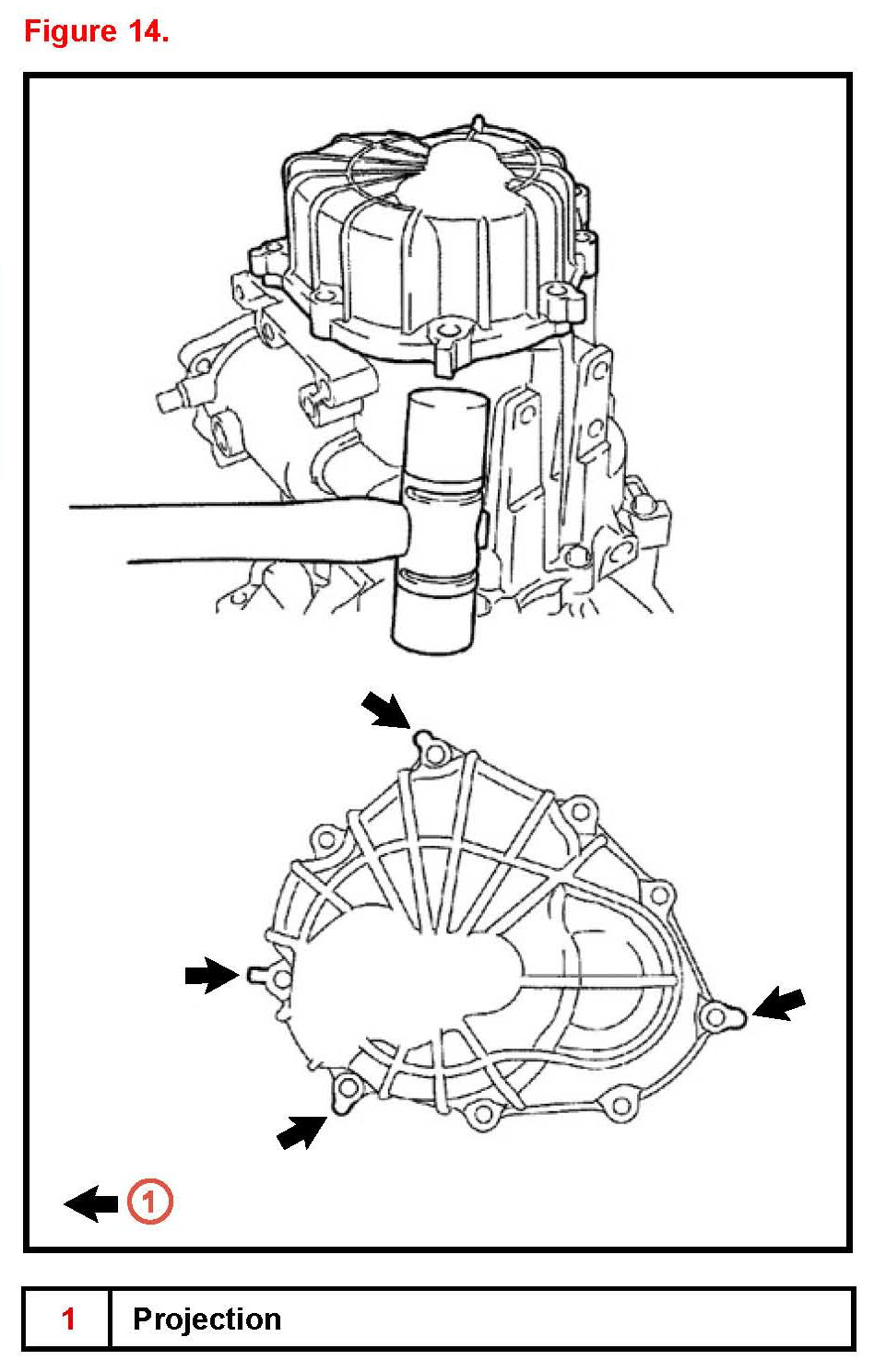 Figure 14.

1

| 1 | Projection |
|---|---|