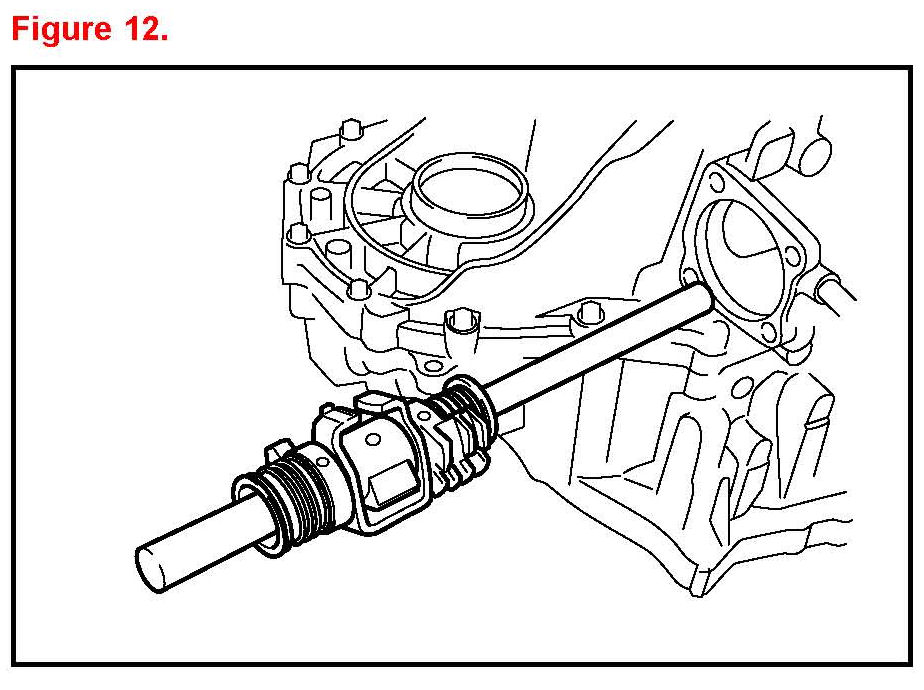 Figure 12.