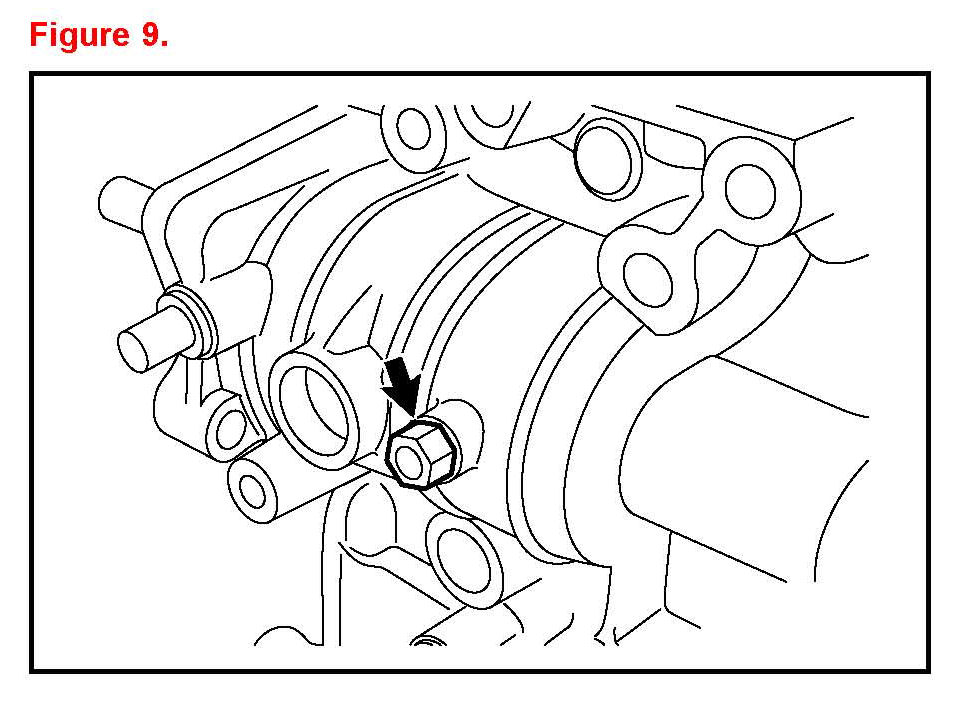 Figure 9.