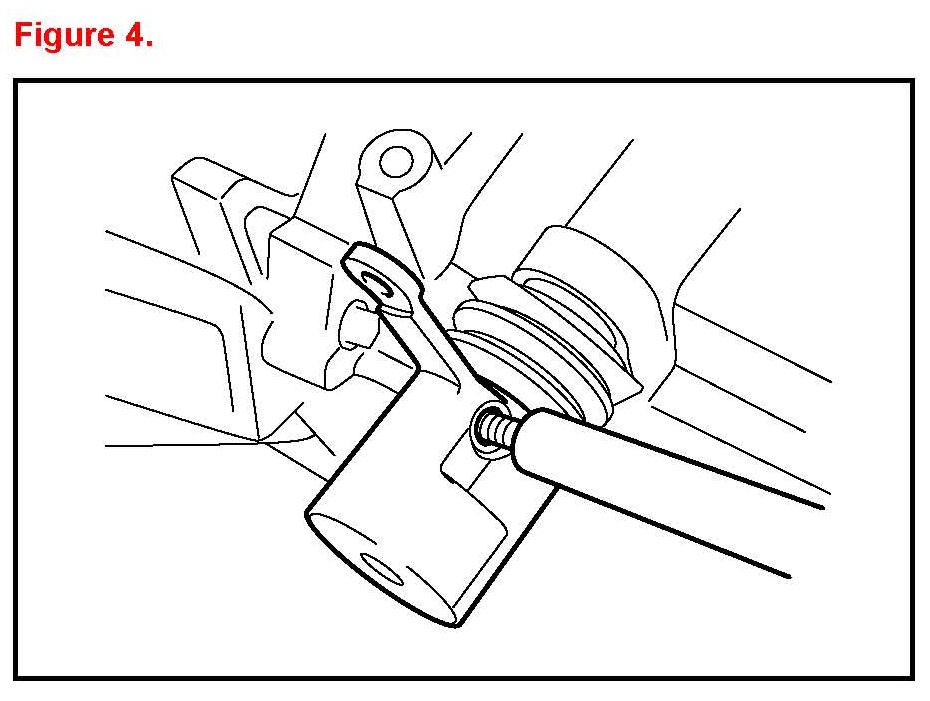 Figure 4.