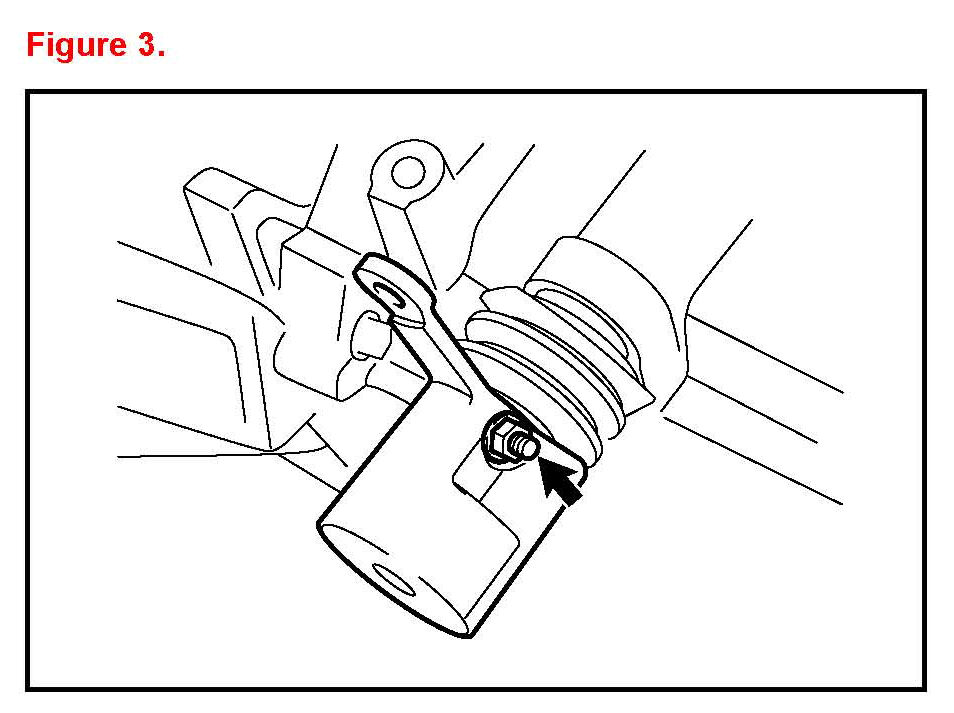 Figure 3.