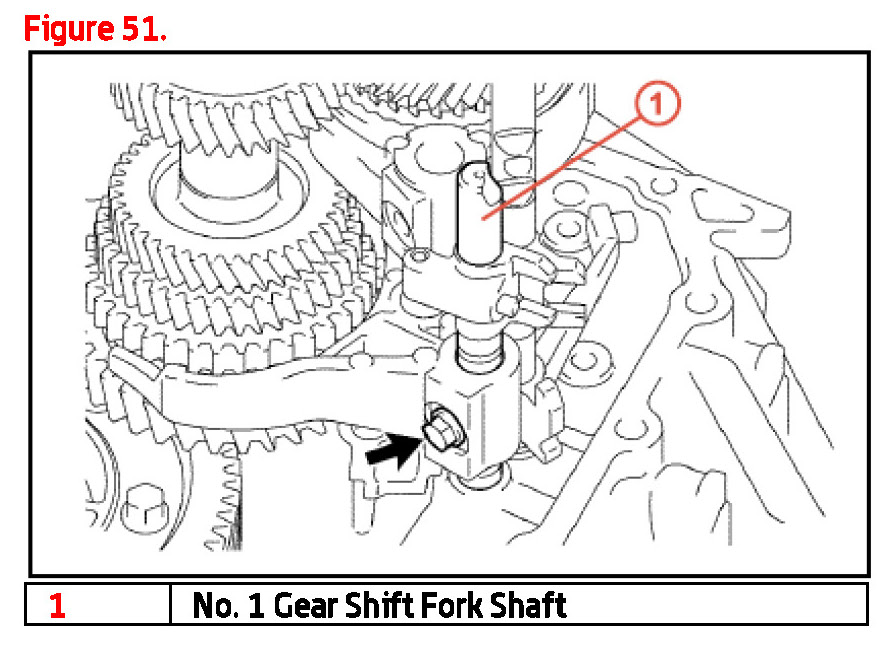 Figure 51.

1

| 1 | No. 1 Gear Shift Fork Shaft |
|---|---|