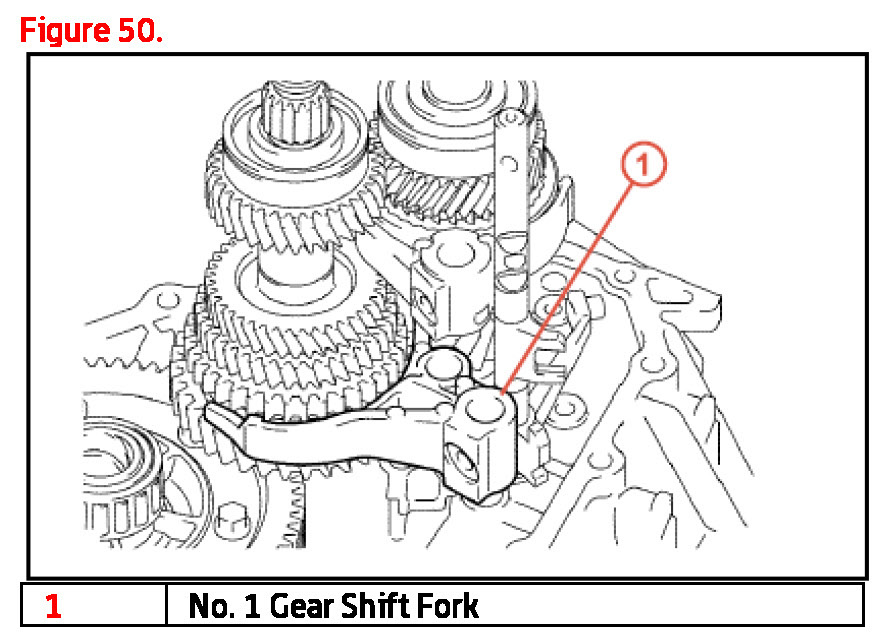 Figure 50.

1

| 1 | No. 1 Gear Shift Fork |
|---|---|