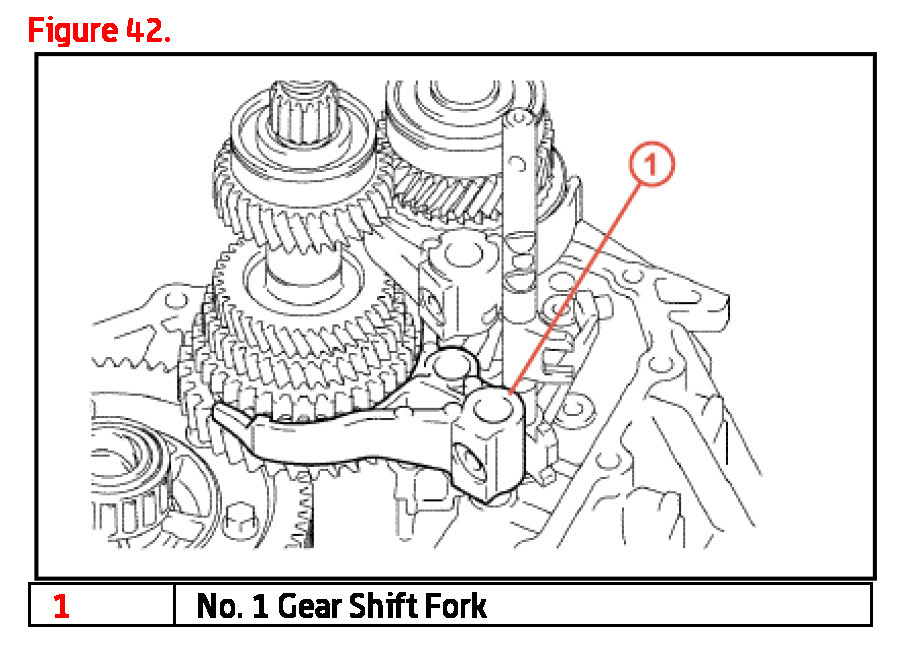 Figure 42.

1

| 1 | No. 1 Gear Shift Fork |
|---|---|