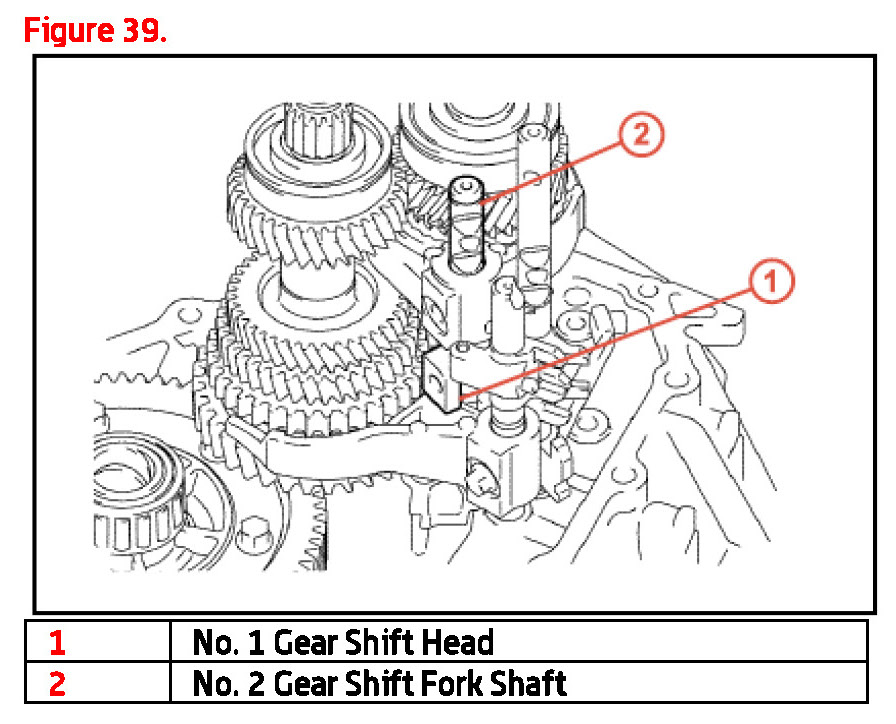 Figure 39.

2

1

| 1 | No. 1 Gear Shift Head |
|---|---|
| 2 | No. 2 Gear Shift Fork Shaft |