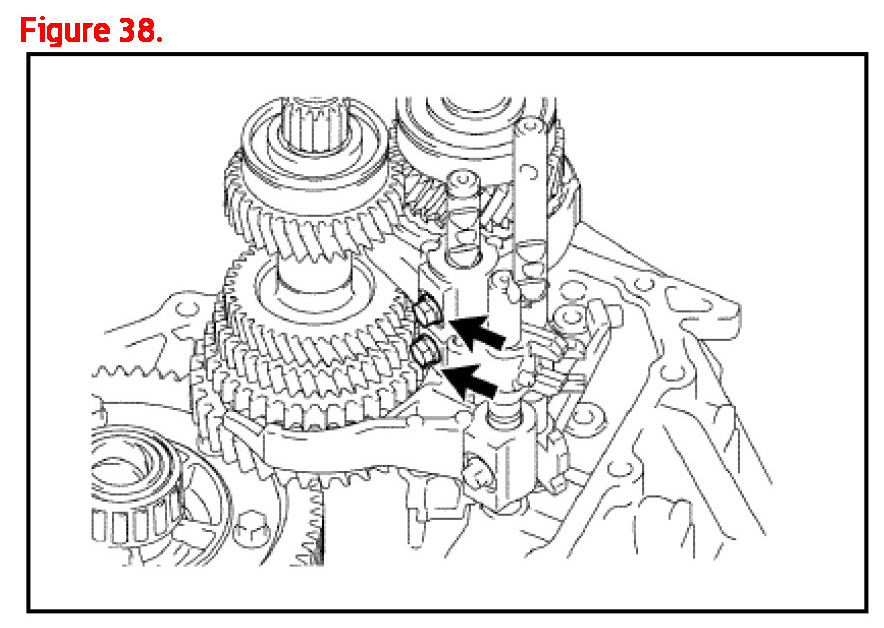 Figure 38.