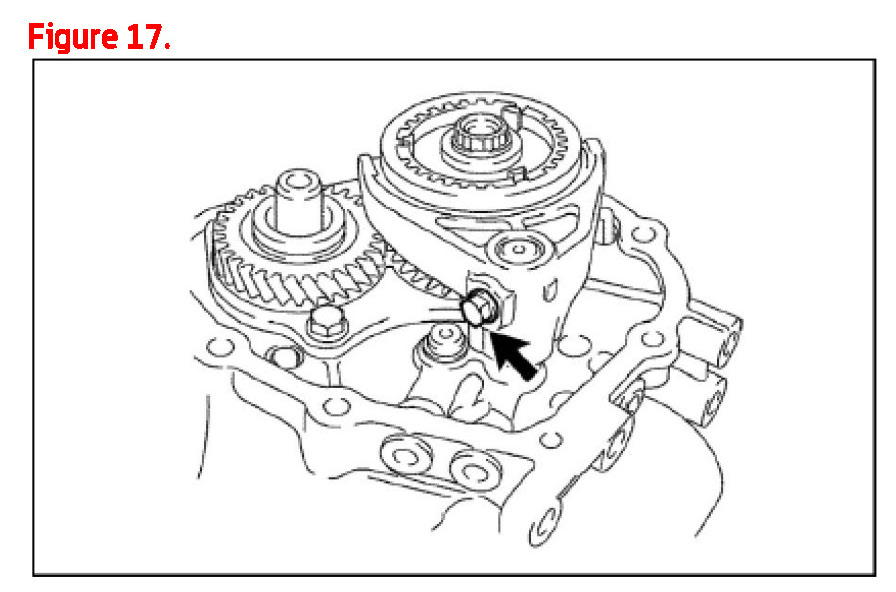 Figure 17.