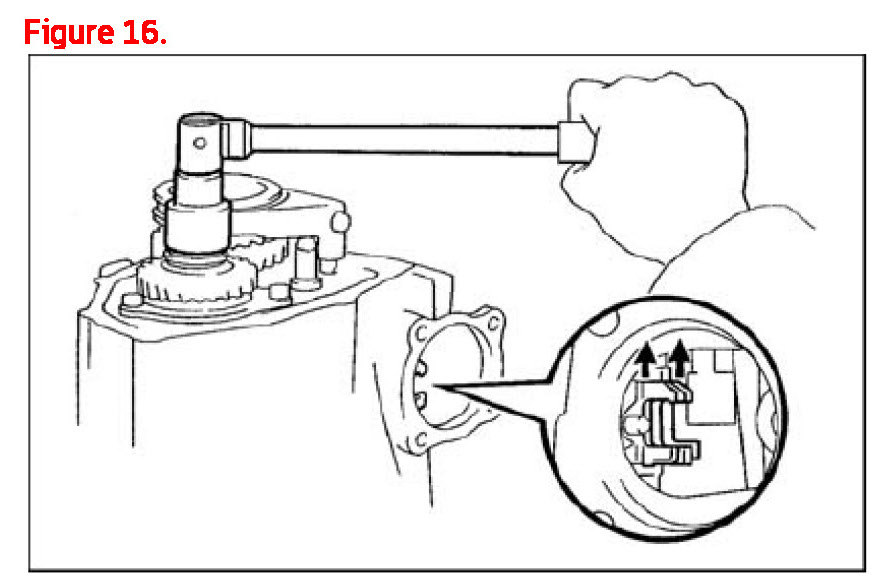 Figure 16.