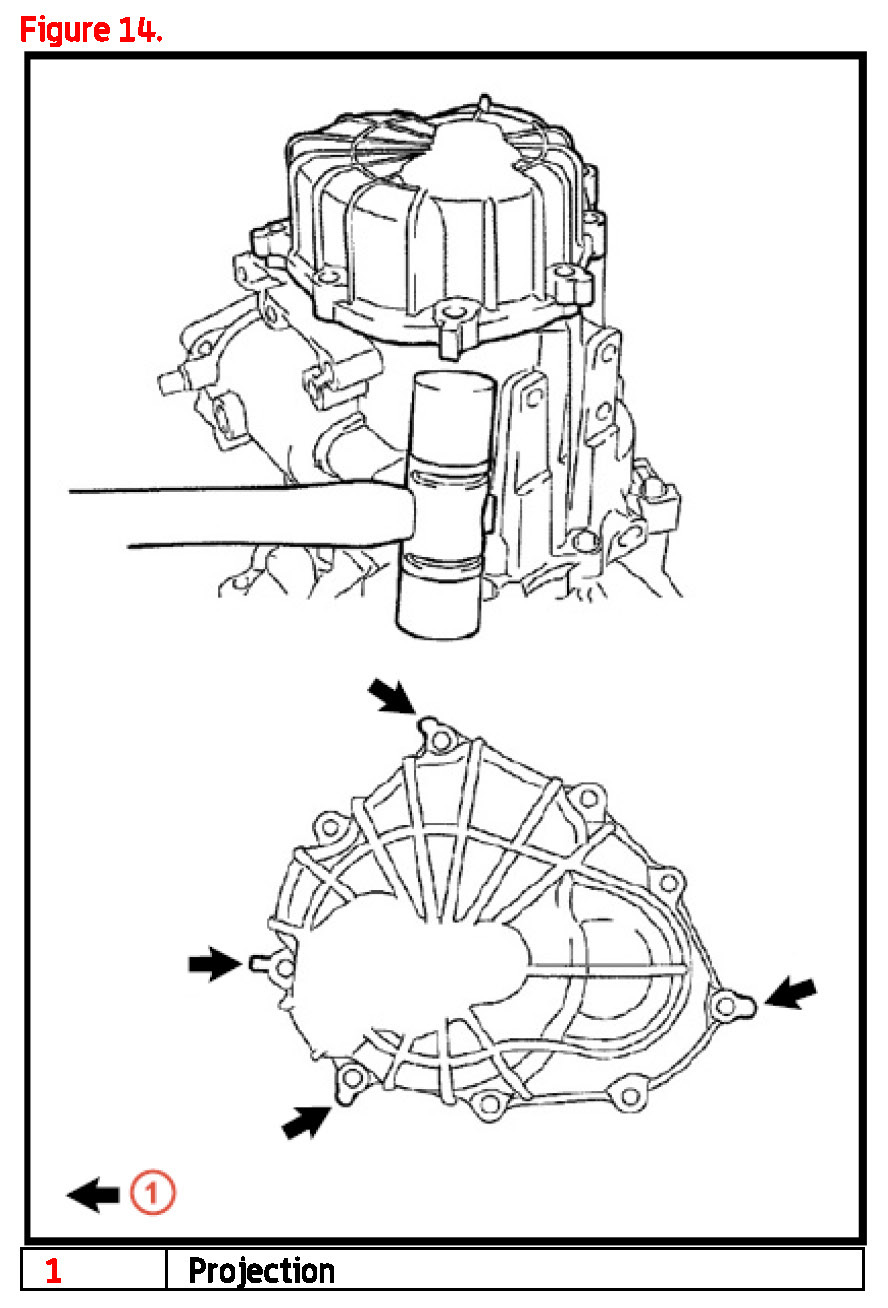 Figure 14.

1

| 1 | Projection |
|---|---|