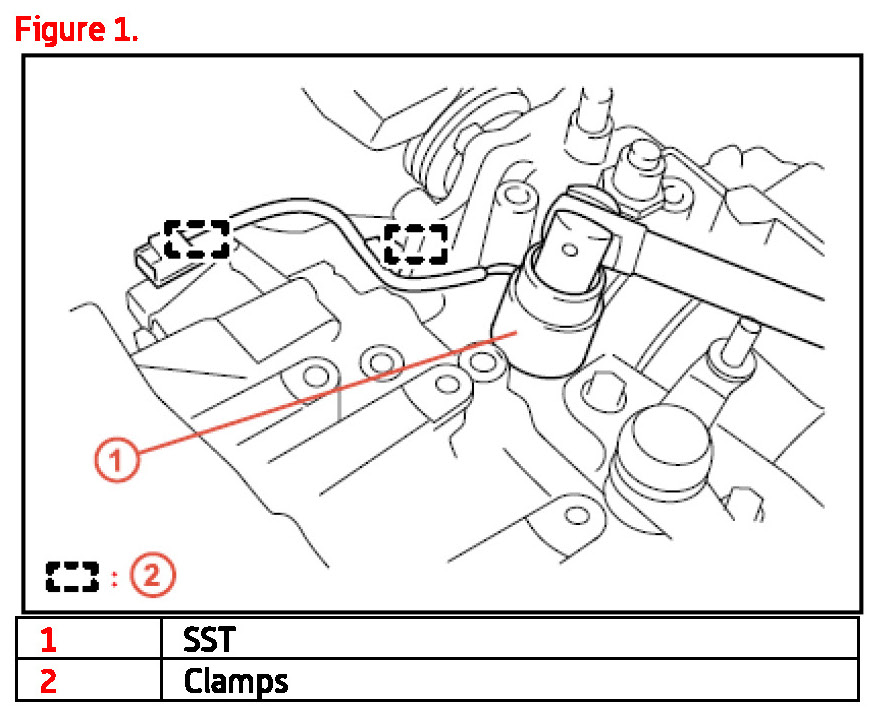 Figure 1.

1

: 2

| 1 | SST |
|---|---|
| 2 | Clamps |