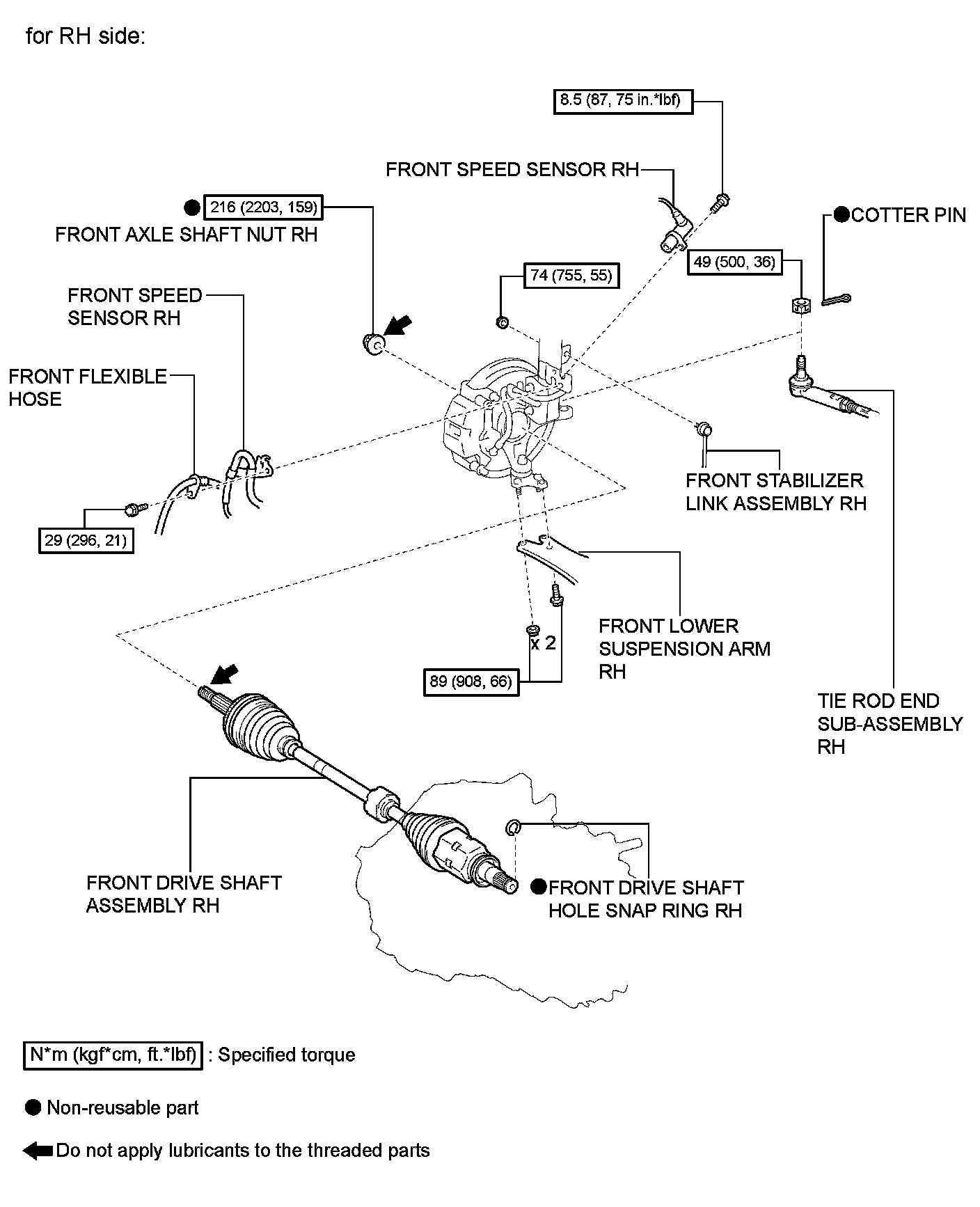 for RH side:

8.5 (87, 75 in.*lbf)

FRONT SPEED SENSOR RH

216 (2203, 159)

FRONT AXLE SHAFT NUT RH

COTTER PIN

49 (500, 36)

74 (755, 55)

FRONT SPEED SENSOR RH

FRONT FLEXIBLE HOSE

FRONT STABILIZER LINK ASSEMBLY RH

29 (296, 21)

FRONT LOWER SUSPENSION ARM RH

x 2

89 (908, 66)

TIE ROD END SUB-ASSEMBLY RH

FRONT DRIVE SHAFT ASSEMBLY RH

FRONT DRIVE SHAFT HOLE SNAP RING RH

N*m (kgf*cm, ft.*lbf) : Specified torque

Non-reusable part

Do not apply lubricants to the threaded parts