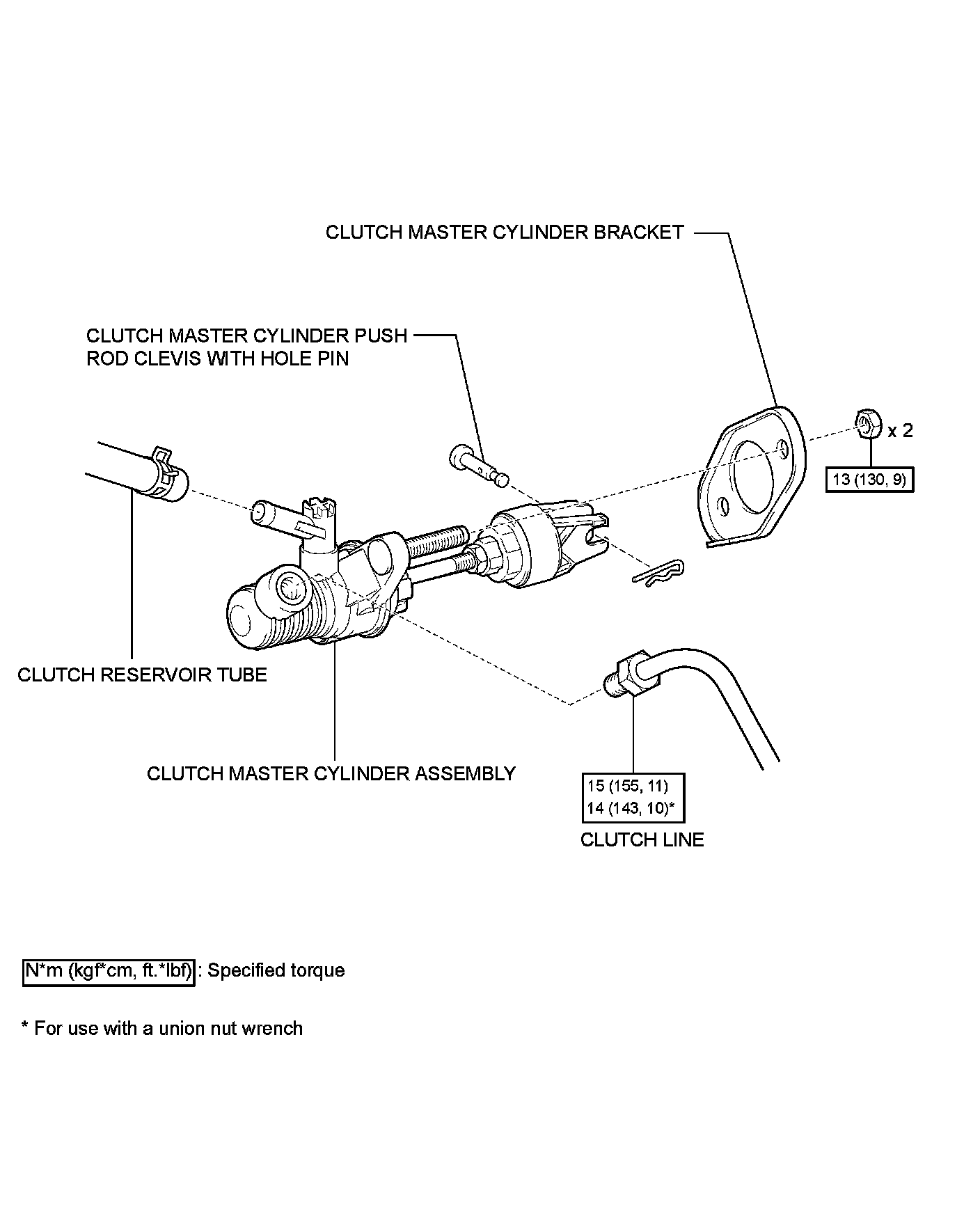 CLUTCH MASTER CYLINDER BRACKET

CLUTCH MASTER CYLINDER PUSH ROD CLEVIS WITH HOLE PIN

x 2

13 (130, 9)

CLUTCH RESERVOIR TUBE

CLUTCH MASTER CYLINDER ASSEMBLY

15 (155, 11)
14 (143, 10)*

CLUTCH LINE

N*m (kgf*cm, ft.*lbf) : Specified torque

* For use with a union nut wrench