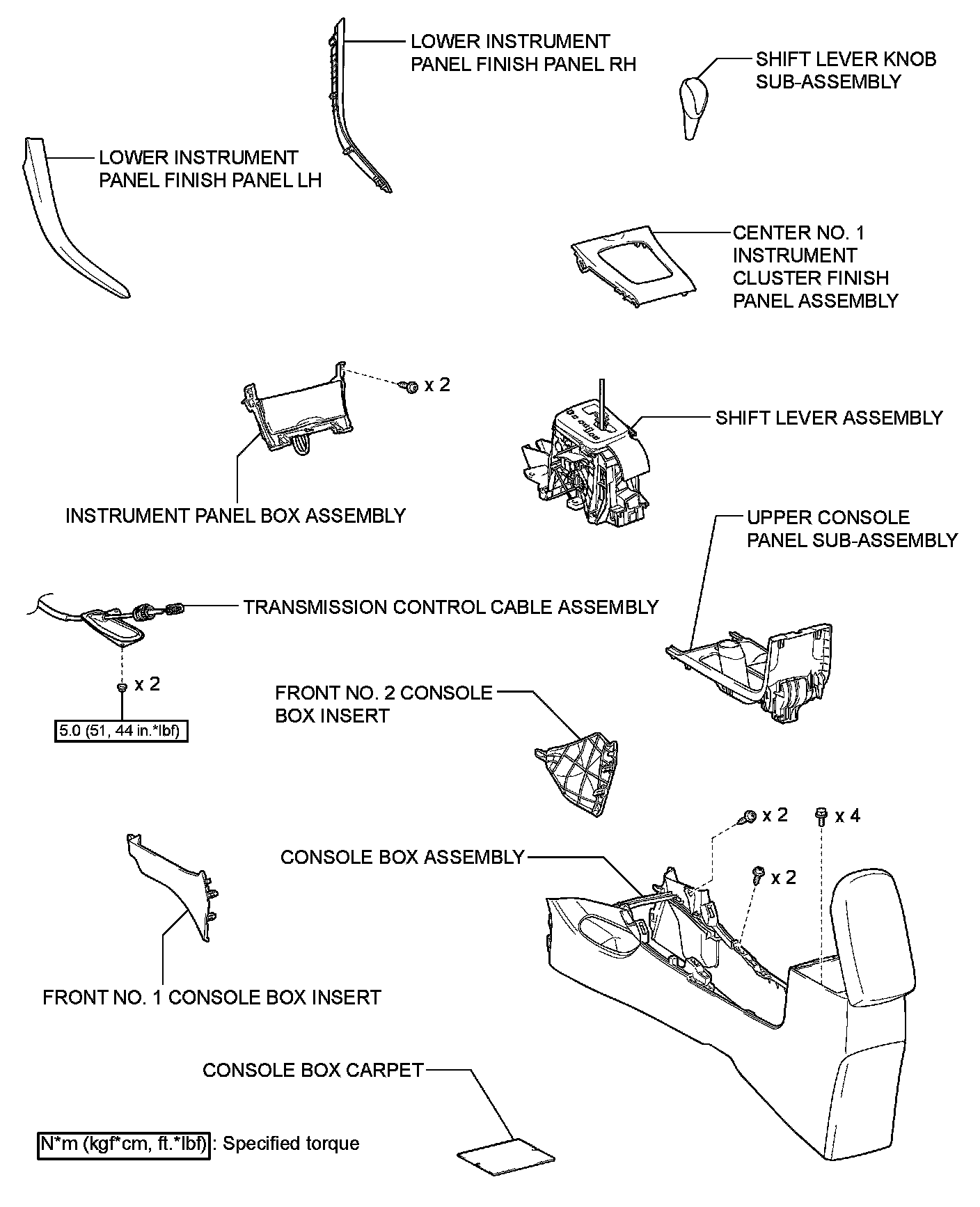 LOWER INSTRUMENT PANEL FINISH PANEL RH

SHIFT LEVER KNOB SUB-ASSEMBLY

LOWER INSTRUMENT PANEL FINISH PANEL LH

CENTER NO. 1 INSTRUMENT CLUSTER FINISH PANEL ASSEMBLY

x 2

SHIFT LEVER ASSEMBLY

INSTRUMENT PANEL BOX ASSEMBLY

UPPER CONSOLE PANEL SUB-ASSEMBLY

TRANSMISSION CONTROL CABLE ASSEMBLY

x 2

5.0 (51, 44 in.*lbf)

FRONT NO. 2 CONSOLE BOX INSERT

x 2

x 4

CONSOLE BOX ASSEMBLY

x 2

FRONT NO. 1 CONSOLE BOX INSERT

CONSOLE BOX CARPET

N*m (kgf*cm, ft.*lbf) : Specified torque