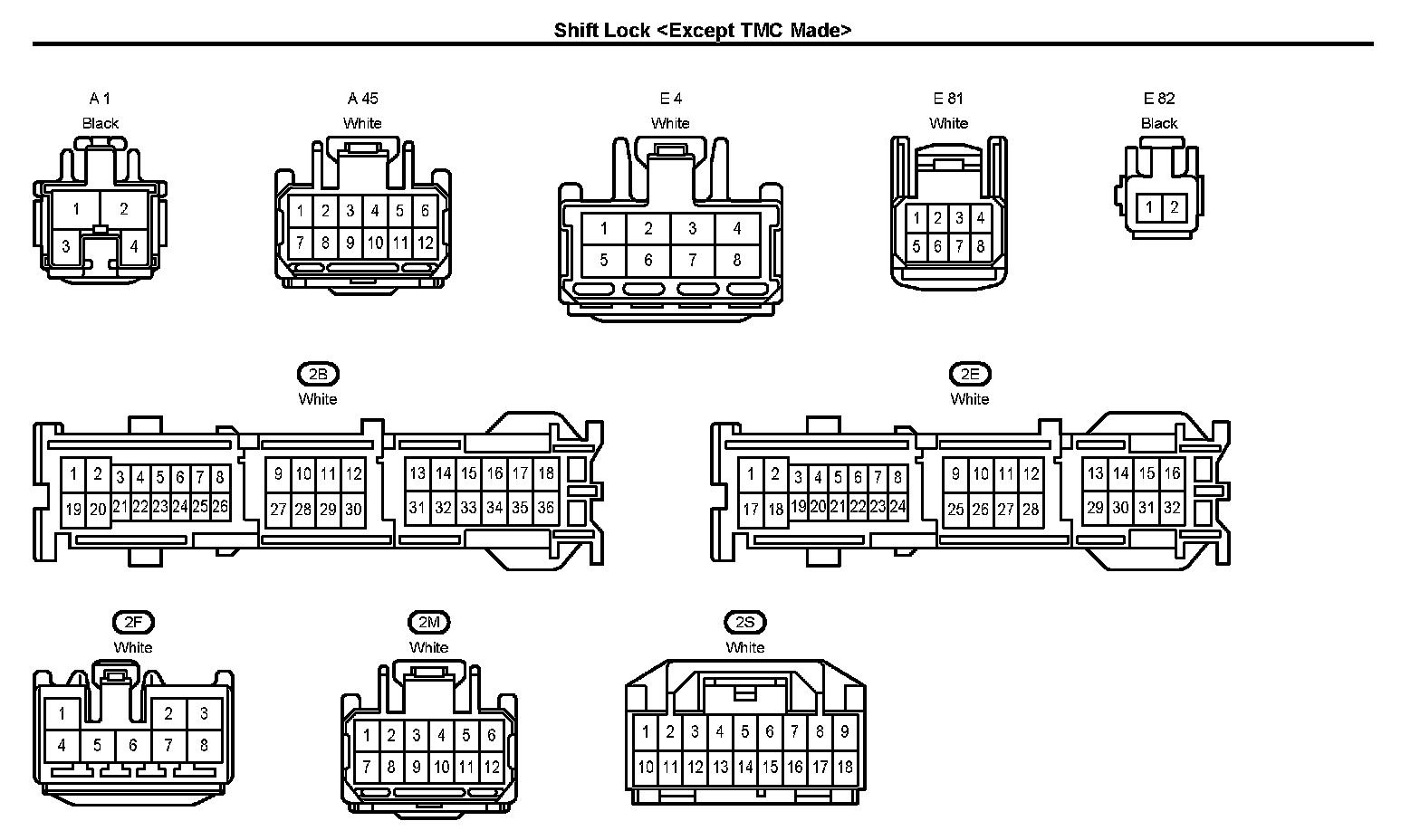 Shift Lock <Except TMC Made>

A 1
Black
1 2
3 4

A 45
White
1 2 3 4 5 6
7 8 9 10 11 12

E 4
White
1 2 3 4
5 6 7 8

E 81
White
1 2 3 4
5 6 7 8

E 82
Black
1 2

2B
White
1 2 3 4 5 6 7 8 9 10 11 12 13 14 15 16 17 18
19 20 21 22 23 24 25 26 27 28 29 30 31 32 33 34 35 36

2E
White
1 2 3 4 5 6 7 8 9 10 11 12 13 14 15 16
17 18 19 20 21 22 23 24 25 26 27 28 29 30 31 32

2F
White
1 2 3
4 5 6 7 8

2M
White
1 2 3 4 5 6
7 8 9 10 11 12

2S
White
1 2 3 4 5 6 7 8 9
10 11 12 13 14 15 16 17 18