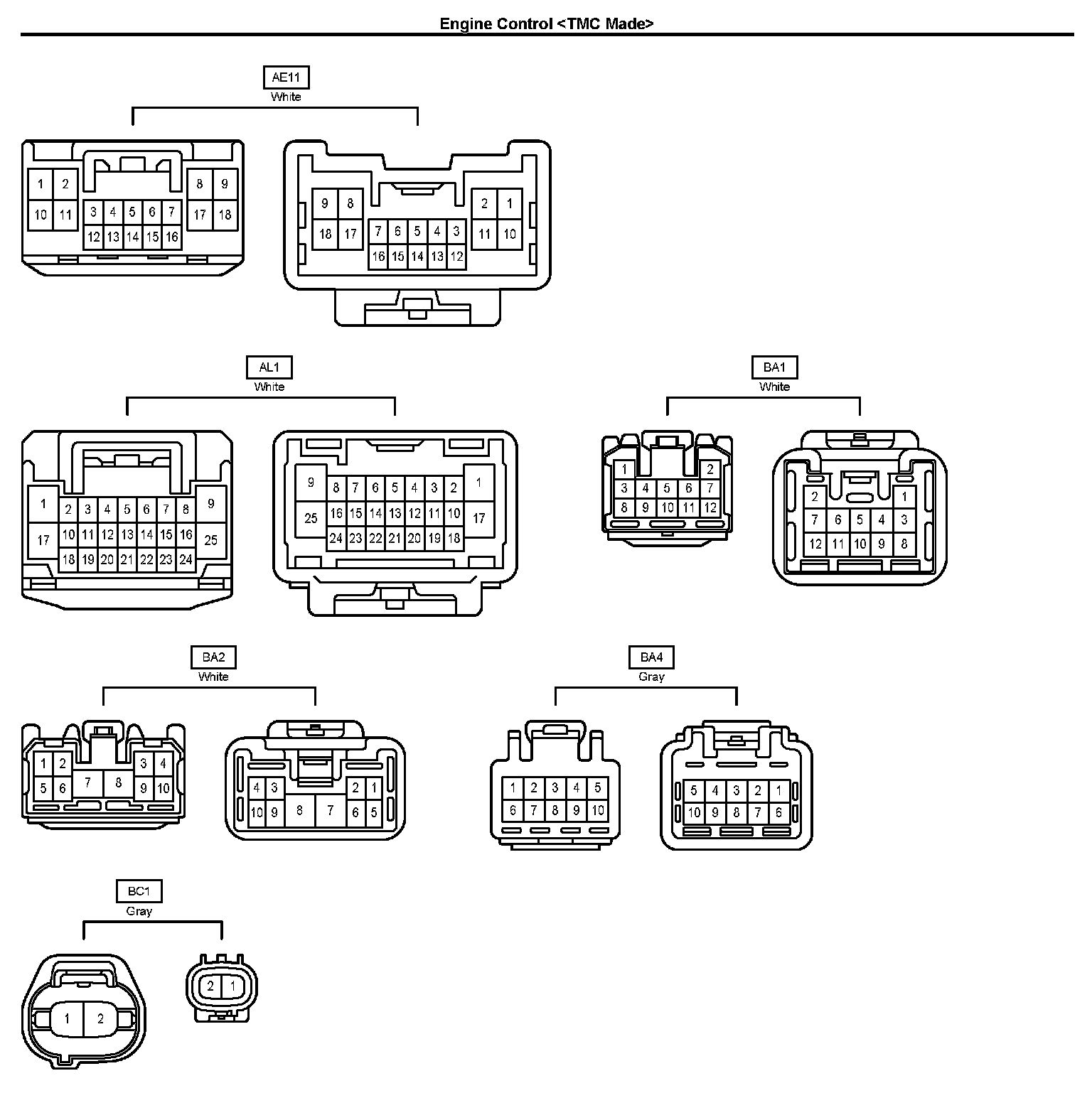 Engine Control <TMC Made>

AE11
White

1 2 8 9
10 11 17 18
3 4 5 6 7
12 13 14 15 16

9 8 2 1
18 17 11 10
7 6 5 4 3
16 15 14 13 12

AL1
White

1 9
17 25
2 3 4 5 6 7 8
10 11 12 13 14 15 16
18 19 20 21 22 23 24

9 1
25 17
8 7 6 5 4 3 2
16 15 14 13 12 11 10
24 23 22 21 20 19 18

BA1
White

1 2
3 4 5 6 7
8 9 10 11 12

2 1
7 6 5 4 3
12 11 10 9 8

BA2
White

1 2 3 4
5 6 7 8 9 10

4 3 2 1
10 9 8 7 6 5

BA4
Gray

1 2 3 4 5
6 7 8 9 10

5 4 3 2 1
10 9 8 7 6

BC1
Gray

1 2

2 1