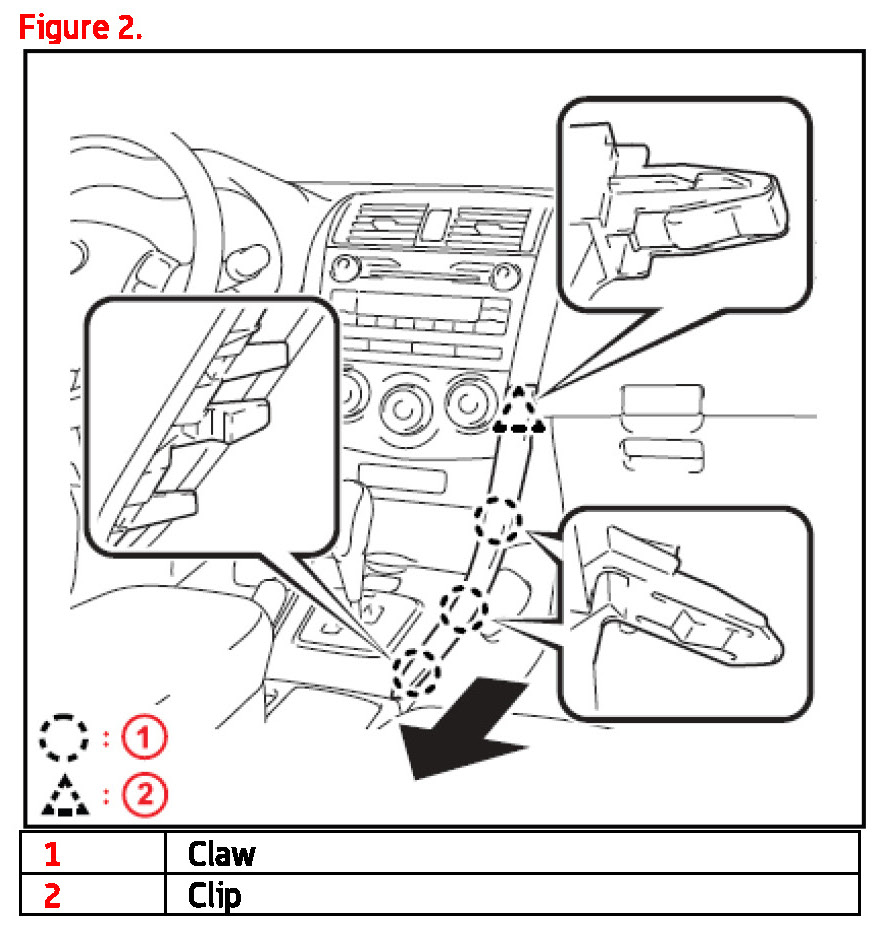 Figure 2.

: 1

: 2

| 1 | Claw |
|---|---|
| 2 | Clip |