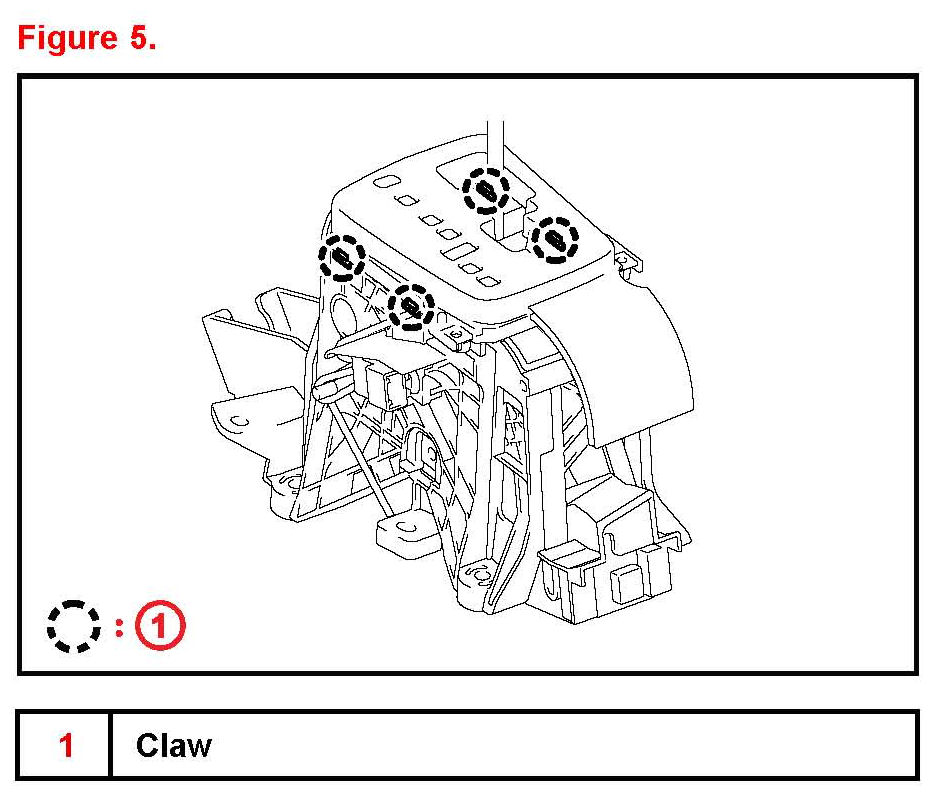 Figure 5.

: 1

| 1 | Claw |
|---|---|