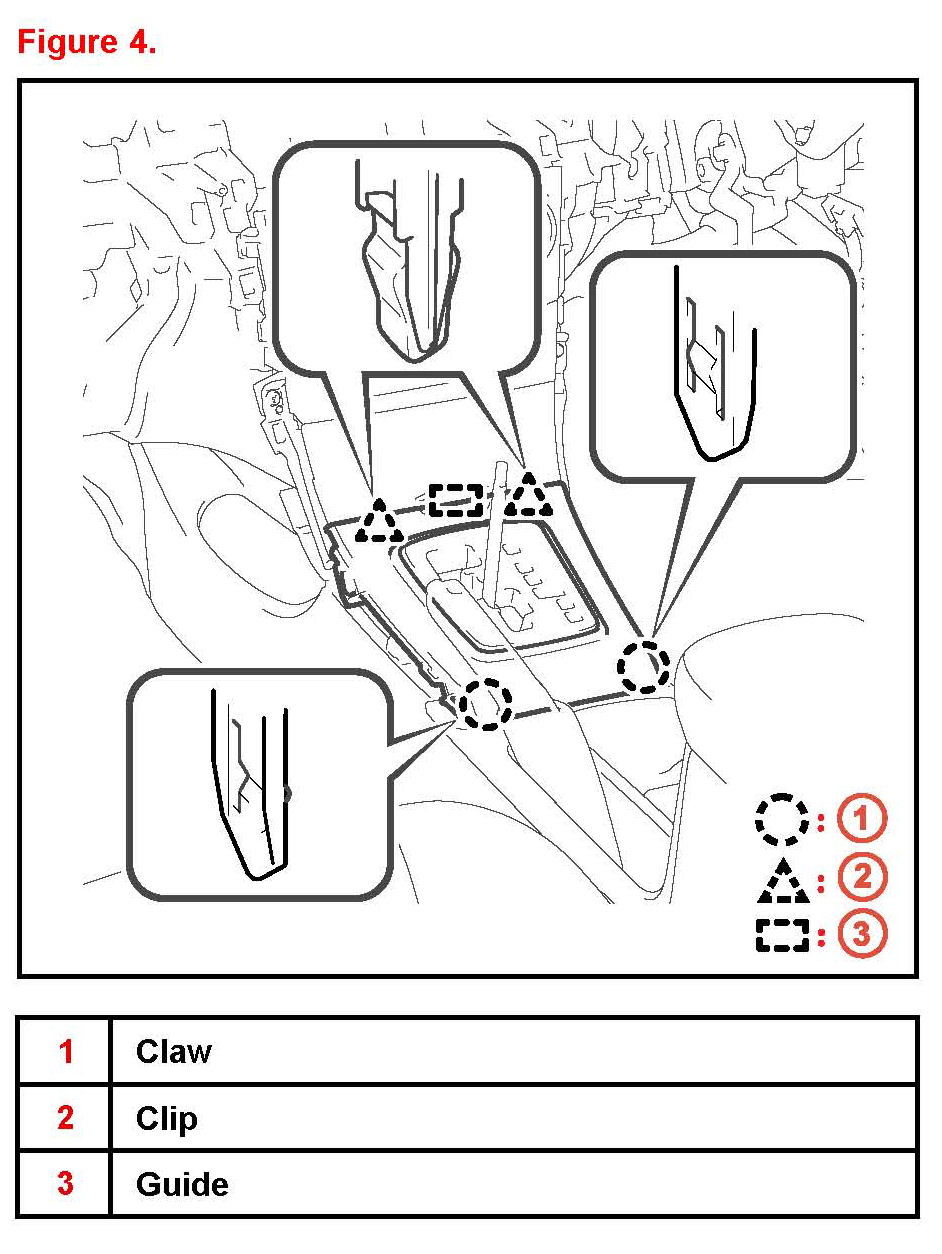 Figure 4.

: 1
: 2
: 3

| 1 | Claw |
|---|---|
| 2 | Clip |
| 3 | Guide |