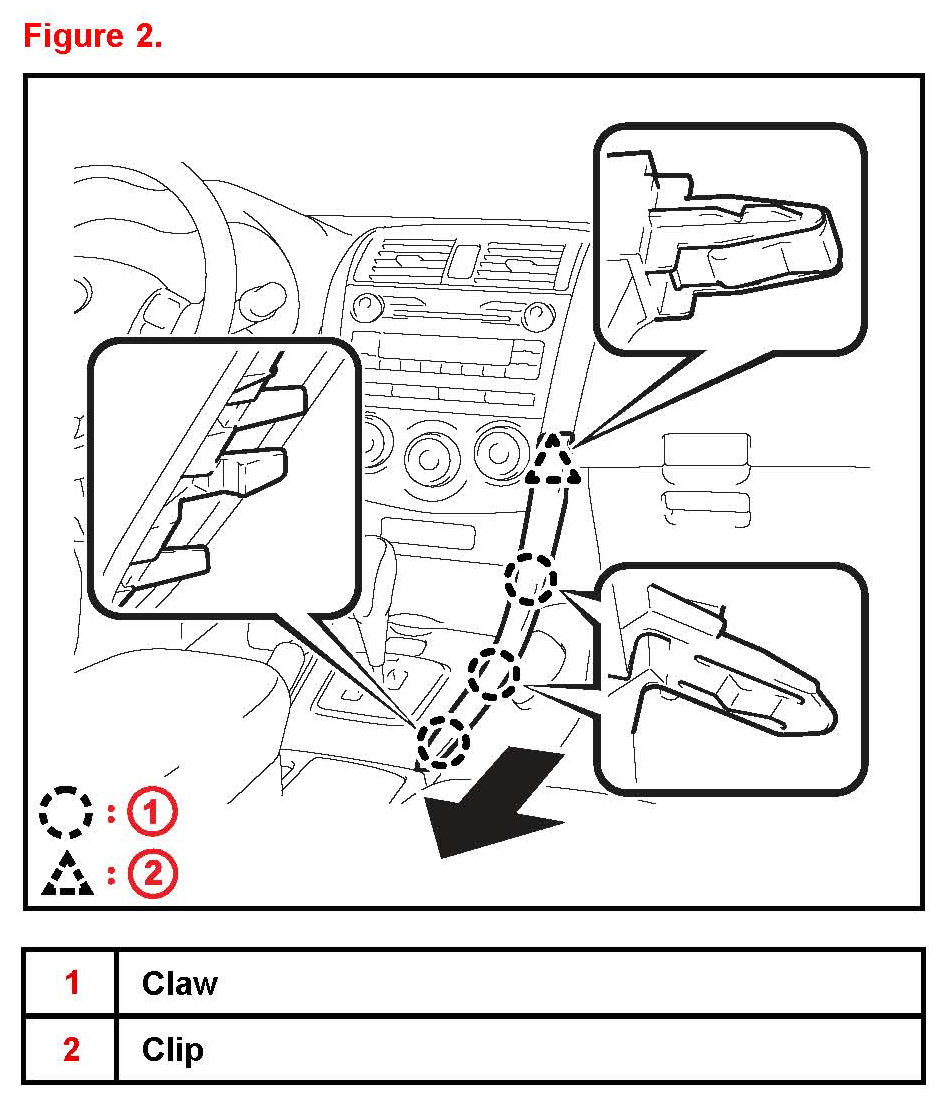 Figure 2.

: 1
: 2

| 1 | Claw |
|---|---|
| 2 | Clip |