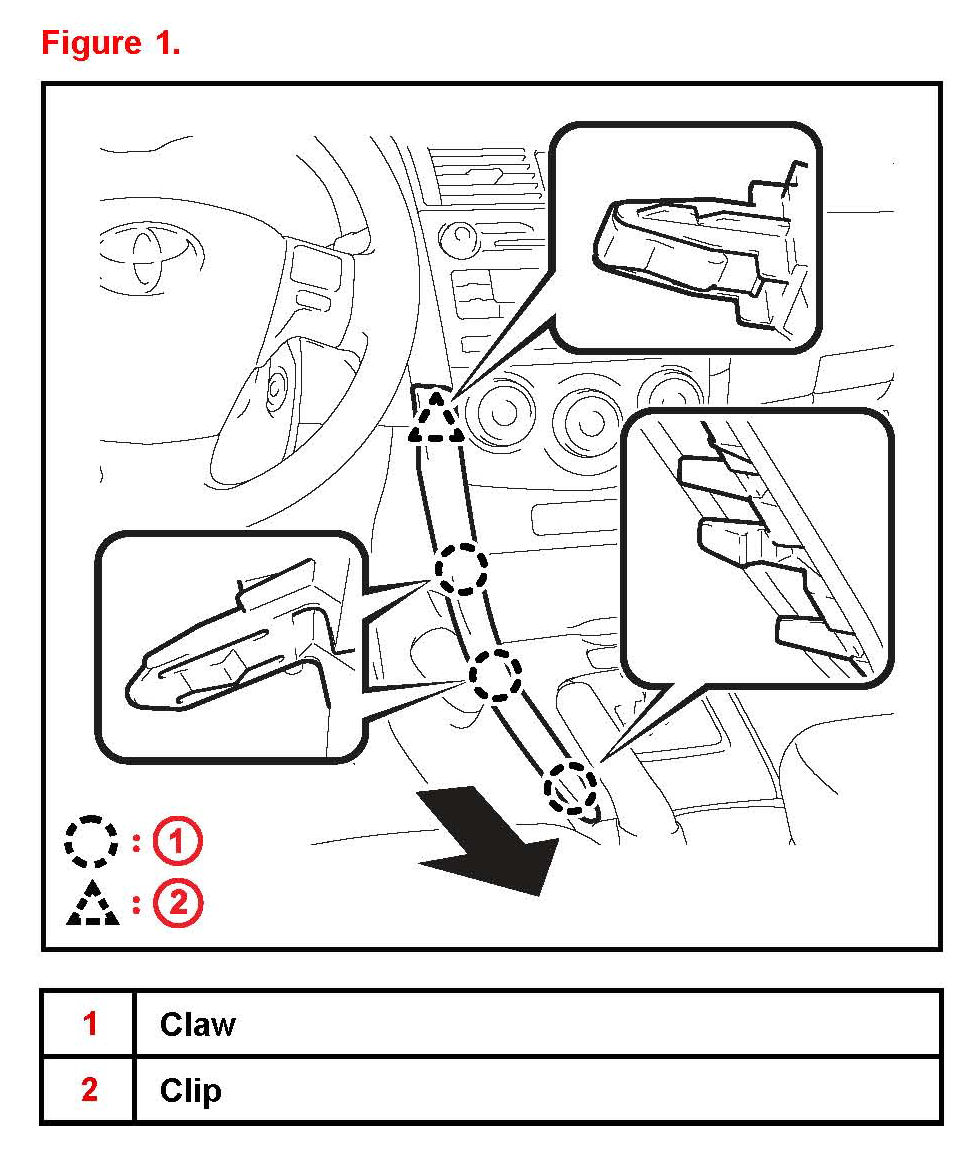 Figure 1.

: 1

: 2

| 1 | Claw |
|---|---|
| 2 | Clip |