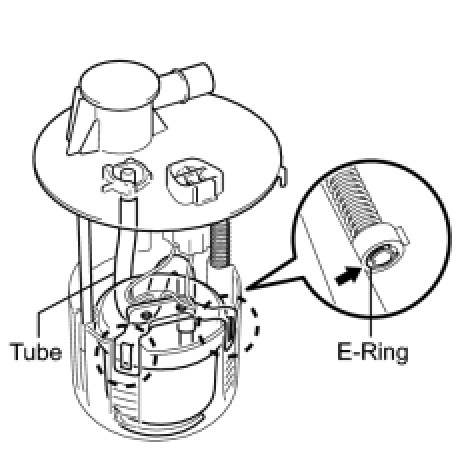 Tube

E-Ring