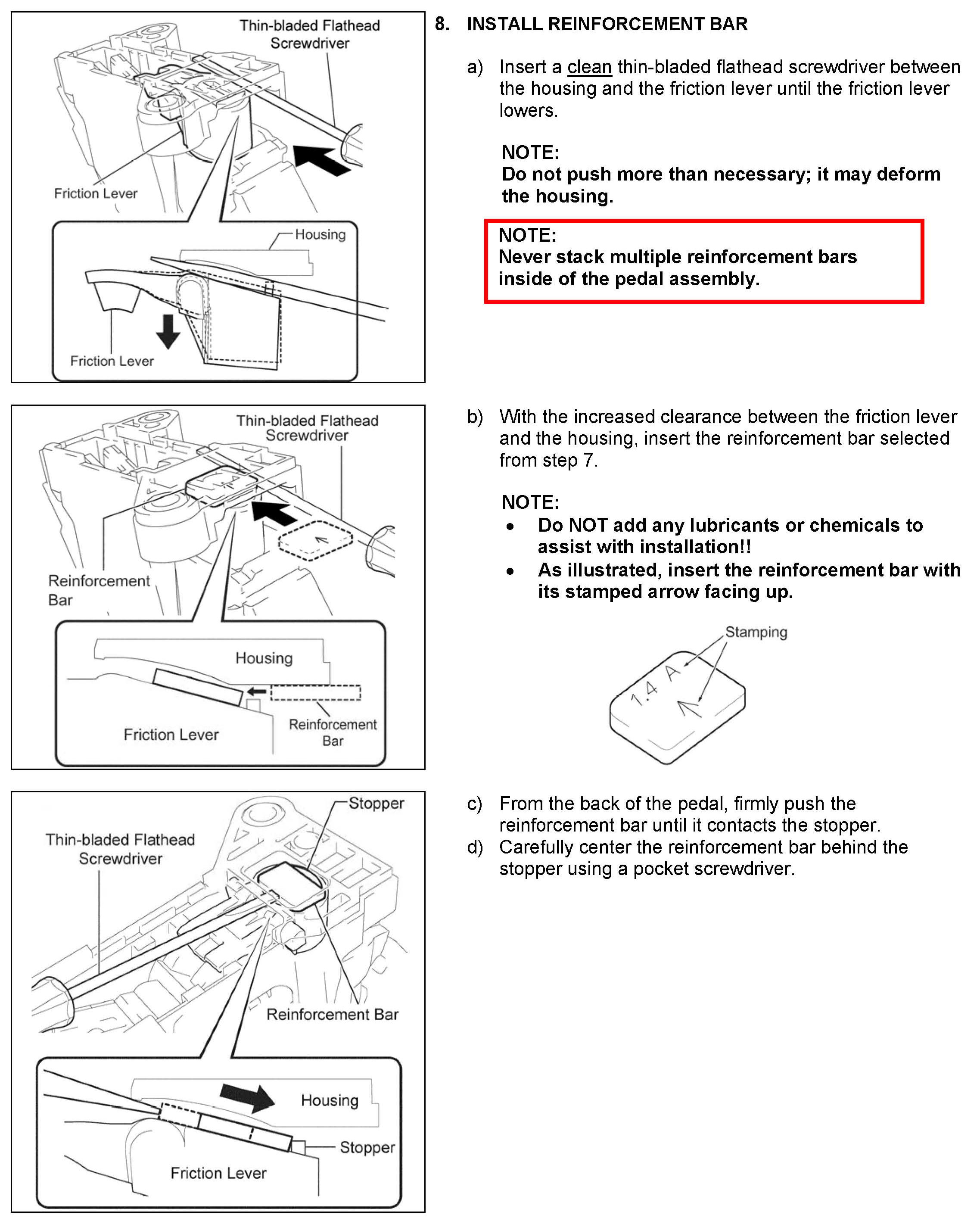 Thin-bladed Flathead Screwdriver

Friction Lever

Housing

Friction Lever

8. INSTALL REINFORCEMENT BAR

a) Insert a clean thin-bladed flathead screwdriver between the housing and the friction lever until the friction lever lowers.

NOTE:
Do not push more than necessary; it may deform the housing.

NOTE:
Never stack multiple reinforcement bars inside of the pedal assembly.

Thin-bladed Flathead Screwdriver

Reinforcement Bar

Housing

Friction Lever

Reinforcement Bar

b) With the increased clearance between the friction lever and the housing, insert the reinforcement bar selected from step 7.

NOTE:
• Do NOT add any lubricants or chemicals to assist with installation!!
• As illustrated, insert the reinforcement bar with its stamped arrow facing up.

Stamping

1.4 A

Stopper

Thin-bladed Flathead Screwdriver

Reinforcement Bar

Housing

Stopper

Friction Lever

c) From the back of the pedal, firmly push the reinforcement bar until it contacts the stopper.
d) Carefully center the reinforcement bar behind the stopper using a pocket screwdriver.