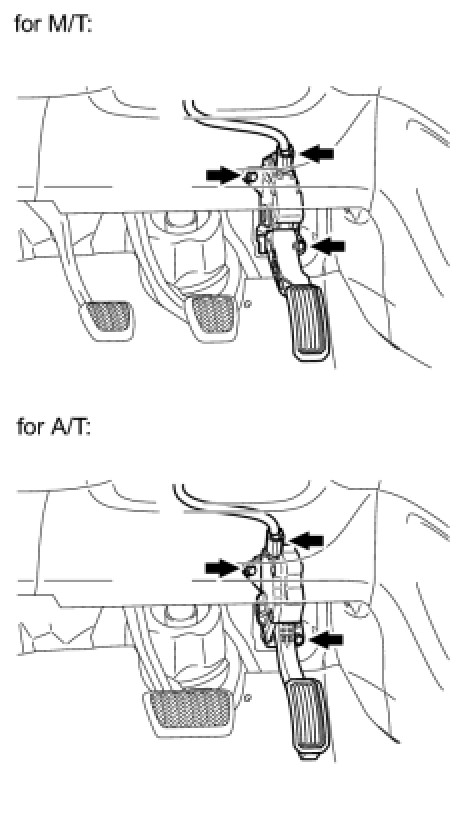 for M/T:

for A/T: