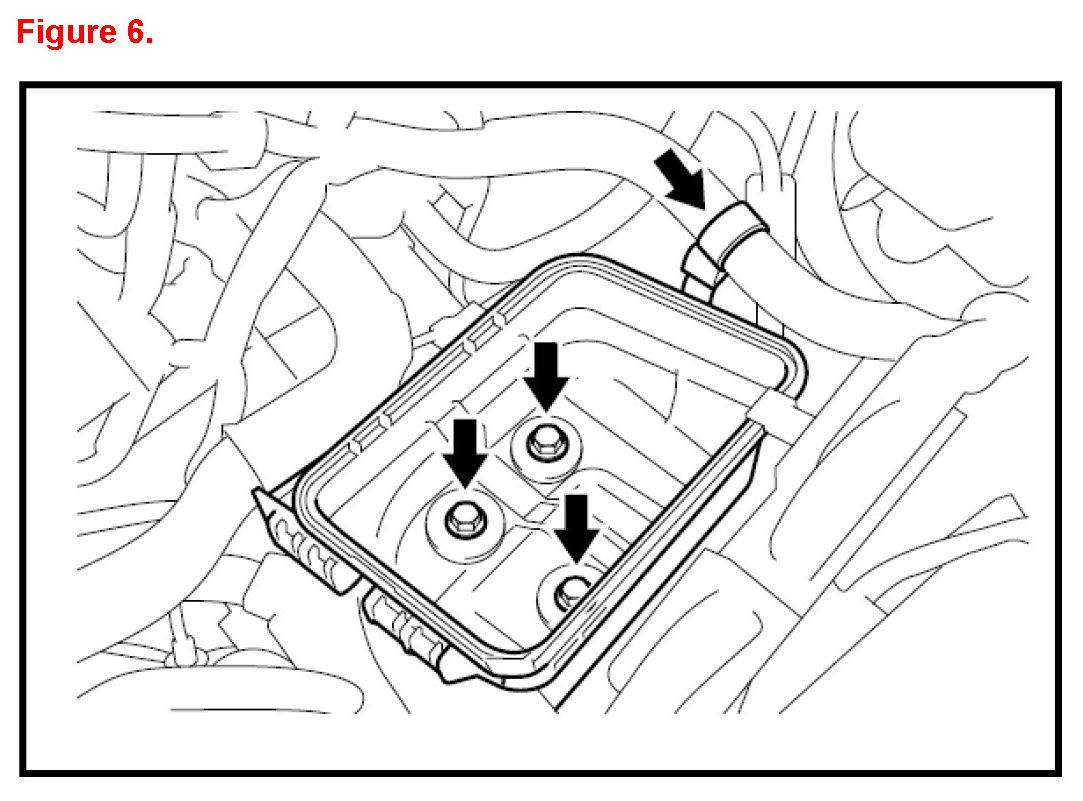 Figure 6.