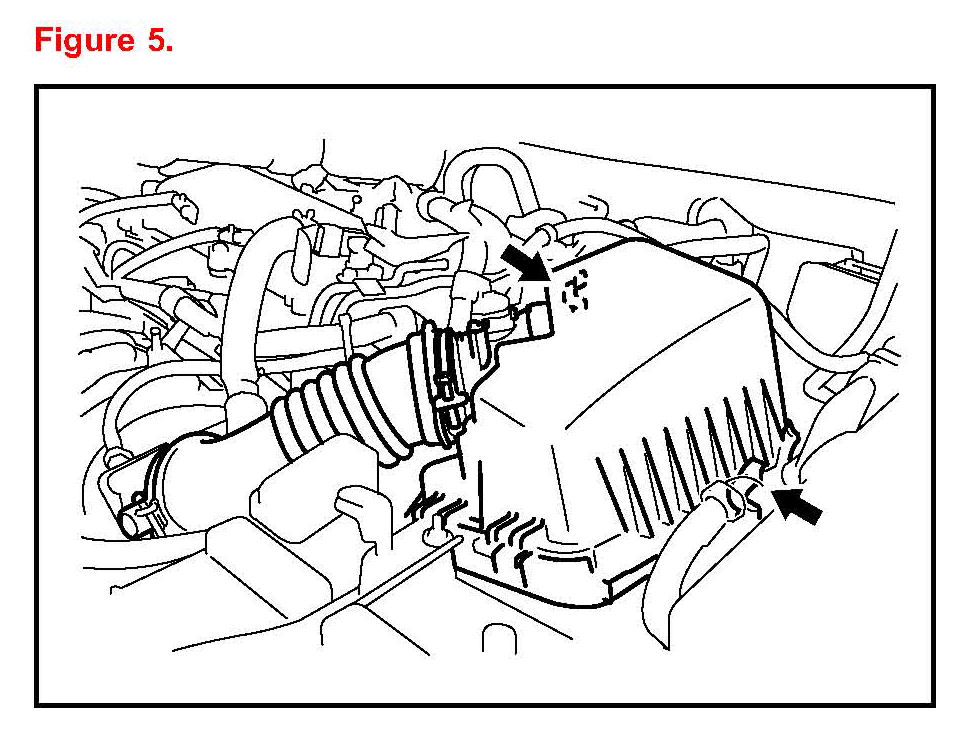 Figure 5.