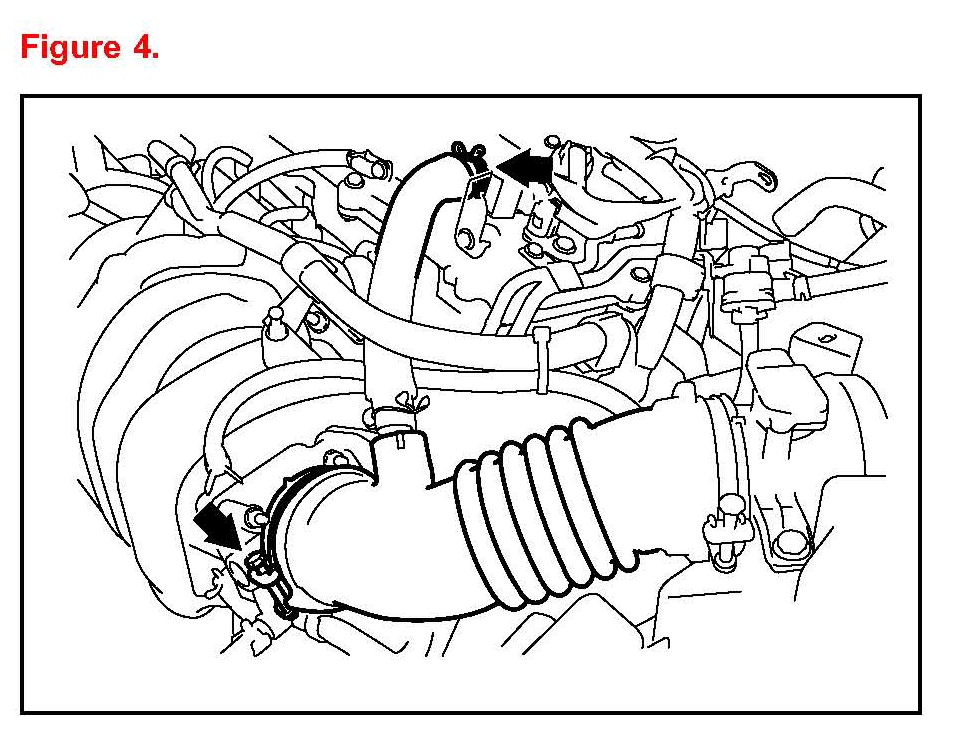 Figure 4.