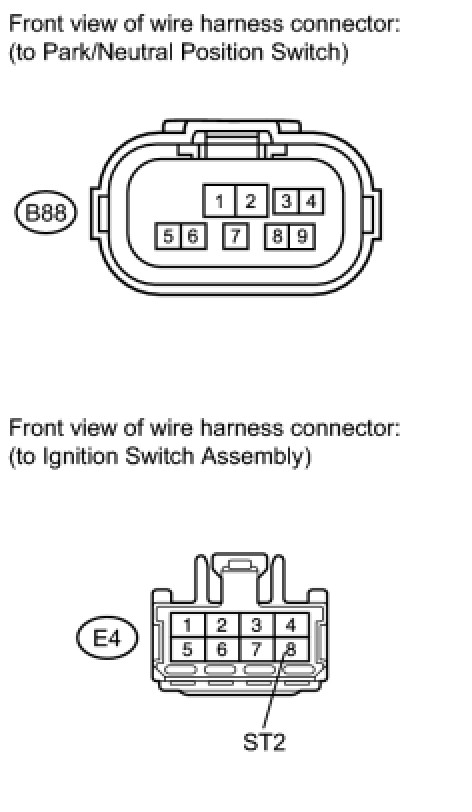 Front view of wire harness connector:
(to Park/Neutral Position Switch)

B88

1 2 3 4
5 6 7 8 9

Front view of wire harness connector:
(to Ignition Switch Assembly)

E4

1 2 3 4
5 6 7 8

ST2