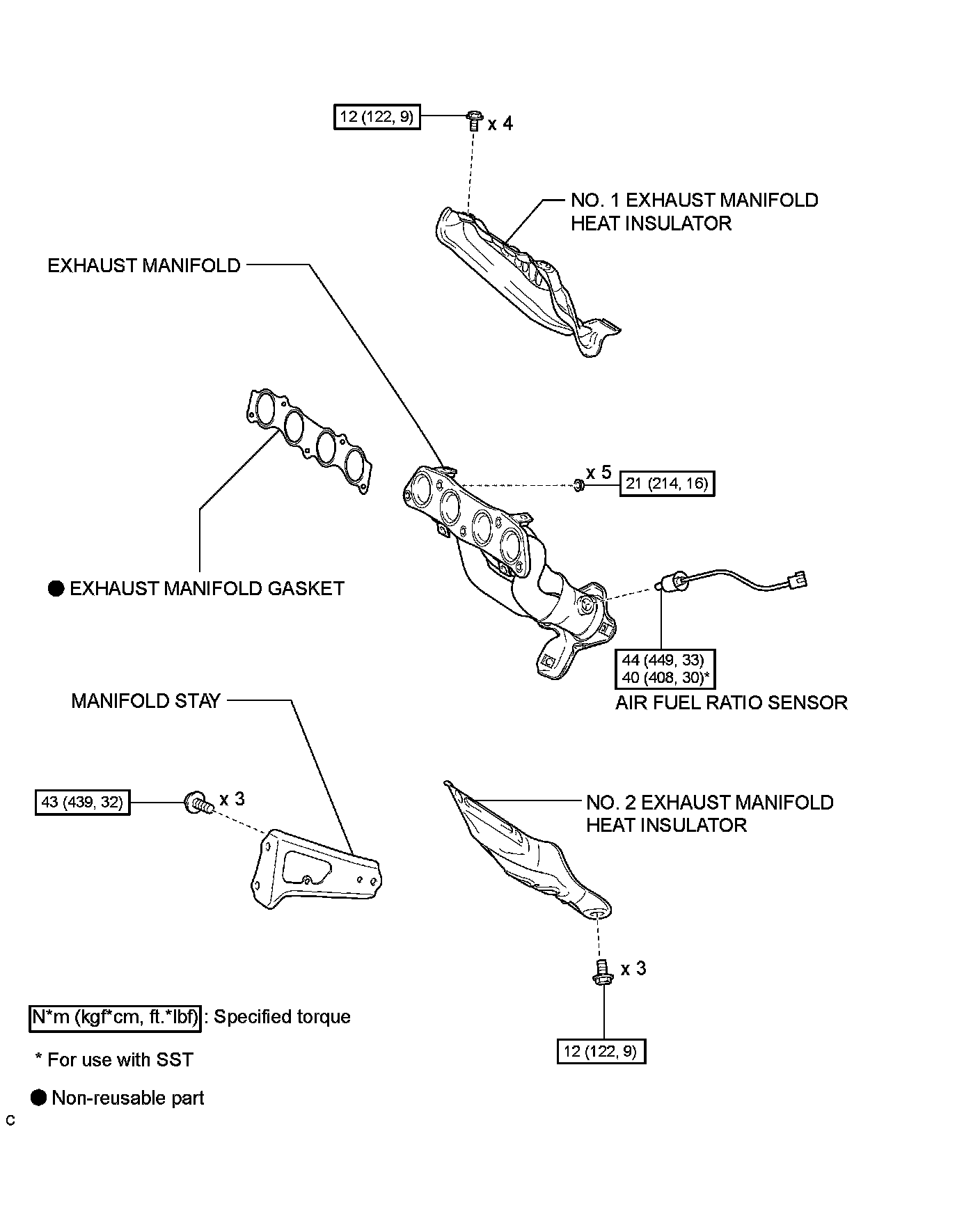 12 (122, 9)

x 4

NO. 1 EXHAUST MANIFOLD HEAT INSULATOR

EXHAUST MANIFOLD

x 5

21 (214, 16)

● EXHAUST MANIFOLD GASKET

44 (449, 33)
40 (408, 30)*

AIR FUEL RATIO SENSOR

MANIFOLD STAY

43 (439, 32)

x 3

NO. 2 EXHAUST MANIFOLD HEAT INSULATOR

x 3

12 (122, 9)

N*m (kgf*cm, ft.*lbf) : Specified torque

* For use with SST

● Non-reusable part

C