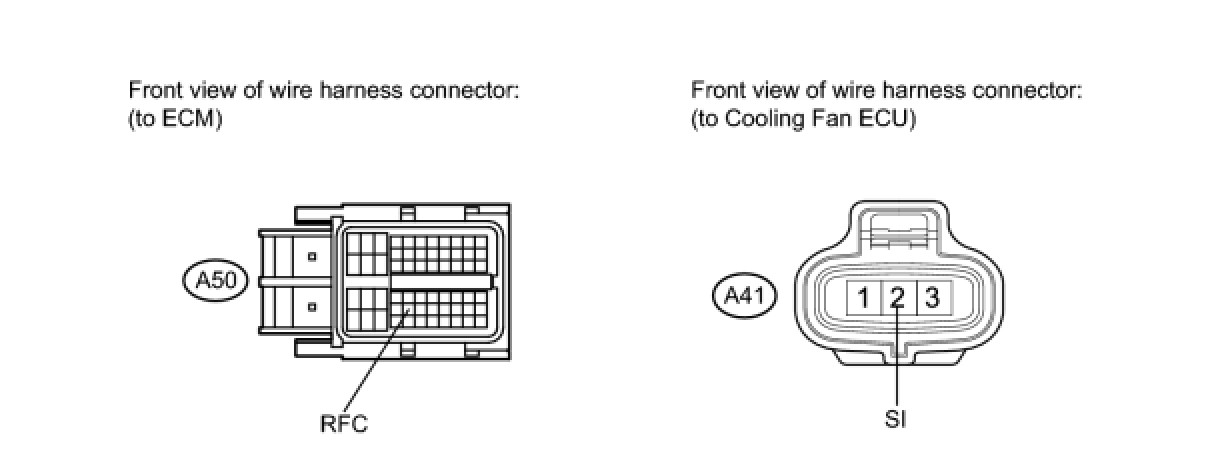 Front view of wire harness connector:
(to ECM)

A50

RFC

Front view of wire harness connector:
(to Cooling Fan ECU)

A41

1 2 3

SI