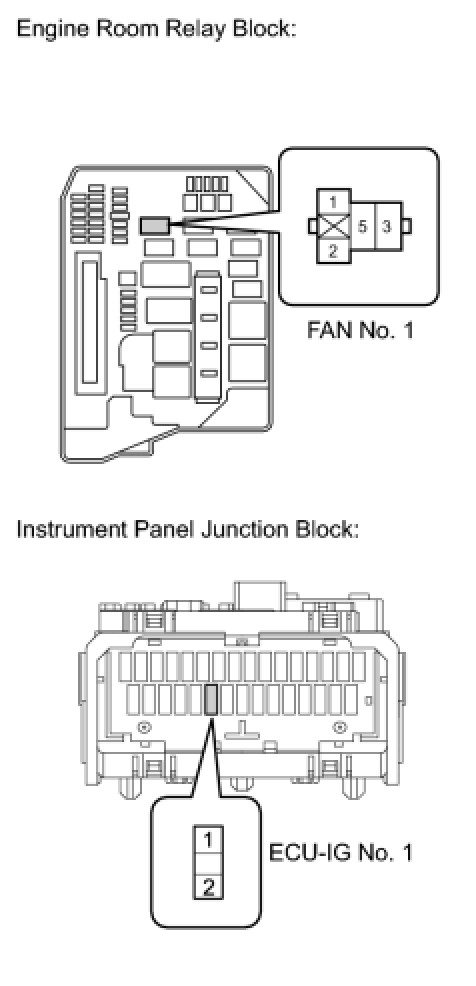 Engine Room Relay Block:

1
5
3
2

FAN No. 1

Instrument Panel Junction Block:

1
2

ECU-IG No. 1