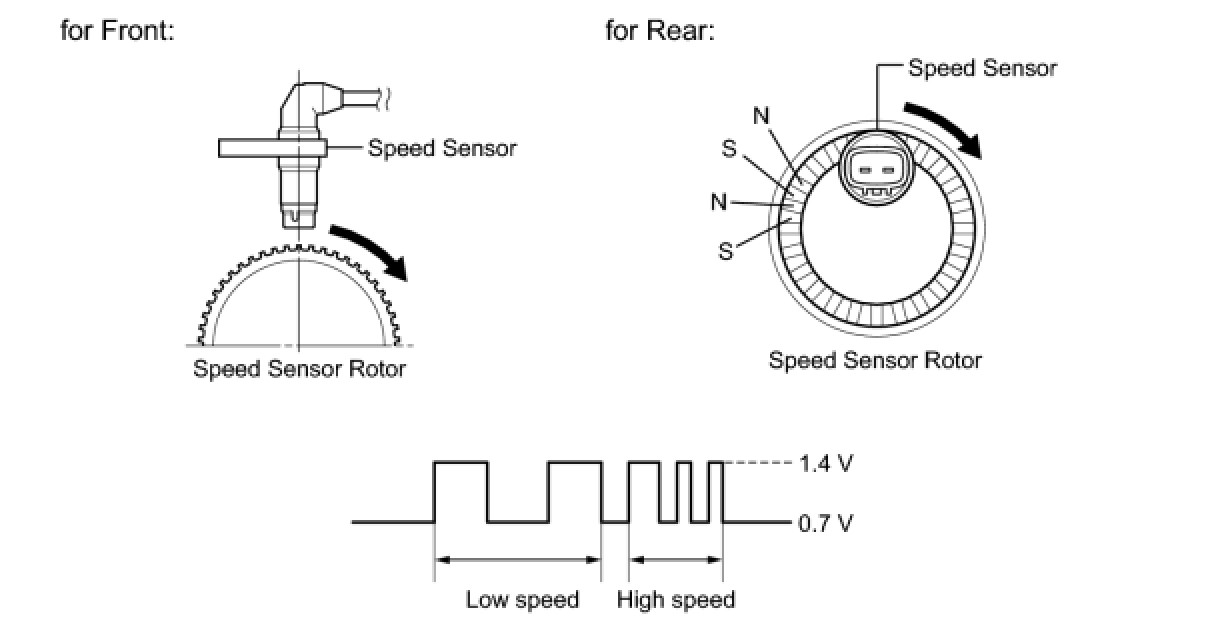 for Front:

Speed Sensor

Speed Sensor Rotor

for Rear:

Speed Sensor

N

S

N

S

Speed Sensor Rotor

1.4 V

0.7 V

Low speed

High speed