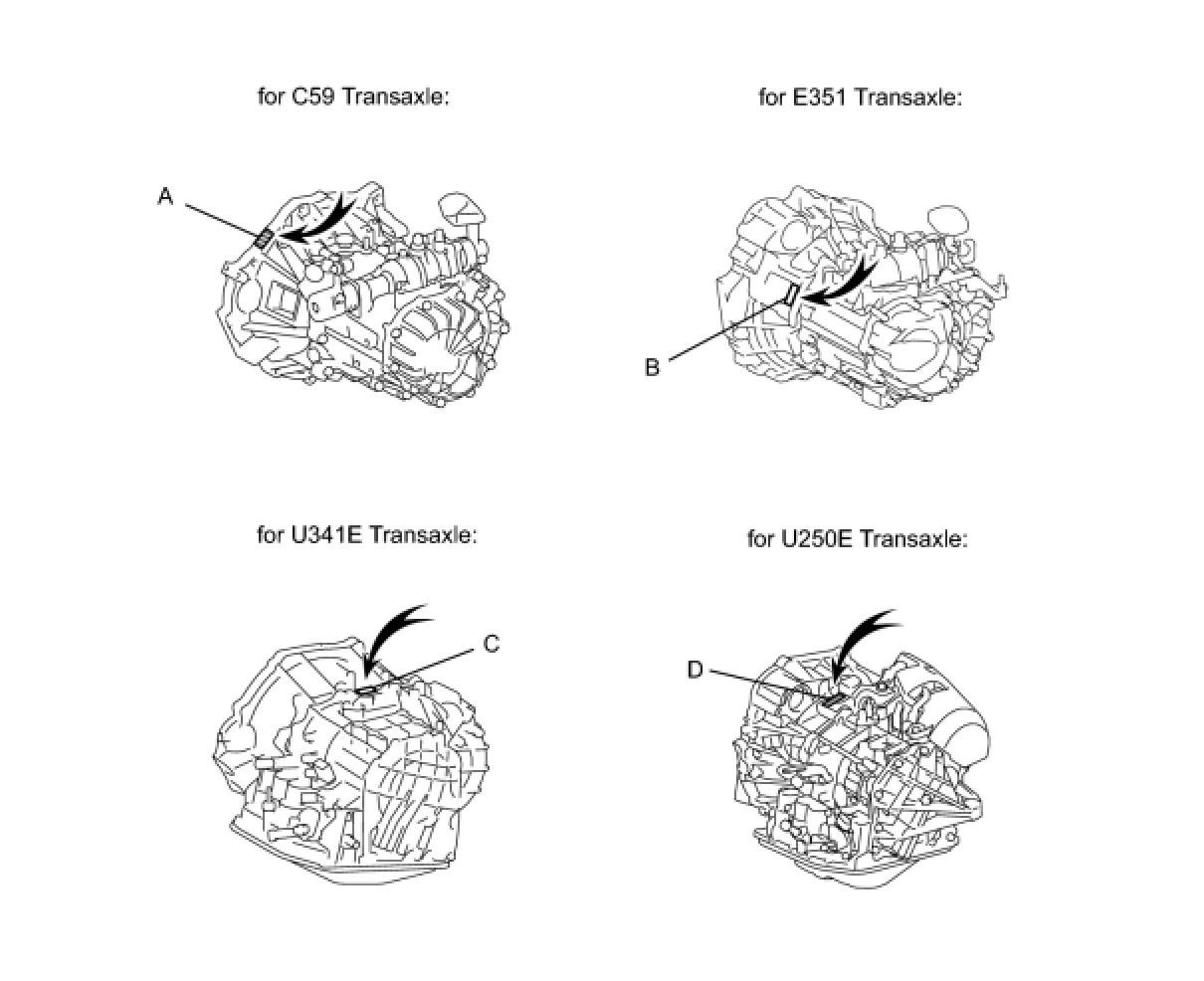 for C59 Transaxle:

A

for E351 Transaxle:

B

for U341E Transaxle:

C

for U250E Transaxle:

D