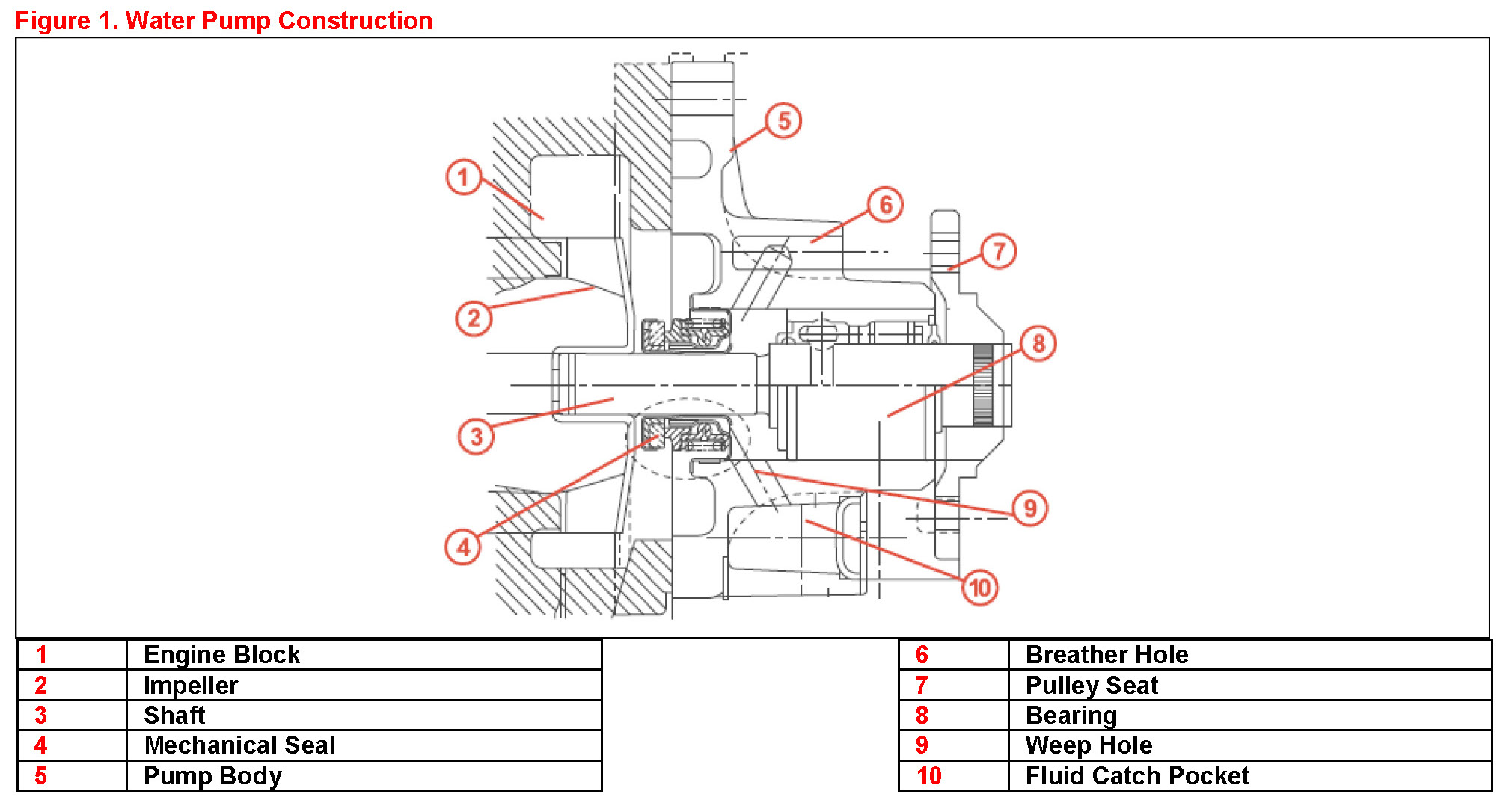 Figure 1. Water Pump Construction

5
1
6
7
2
8
3
9
4
10

| 1 | Engine Block |
|---|---|
| 2 | Impeller |
| 3 | Shaft |
| 4 | Mechanical Seal |
| 5 | Pump Body |

| 6 | Breather Hole |
|---|---|
| 7 | Pulley Seat |
| 8 | Bearing |
| 9 | Weep Hole |
| 10 | Fluid Catch Pocket |