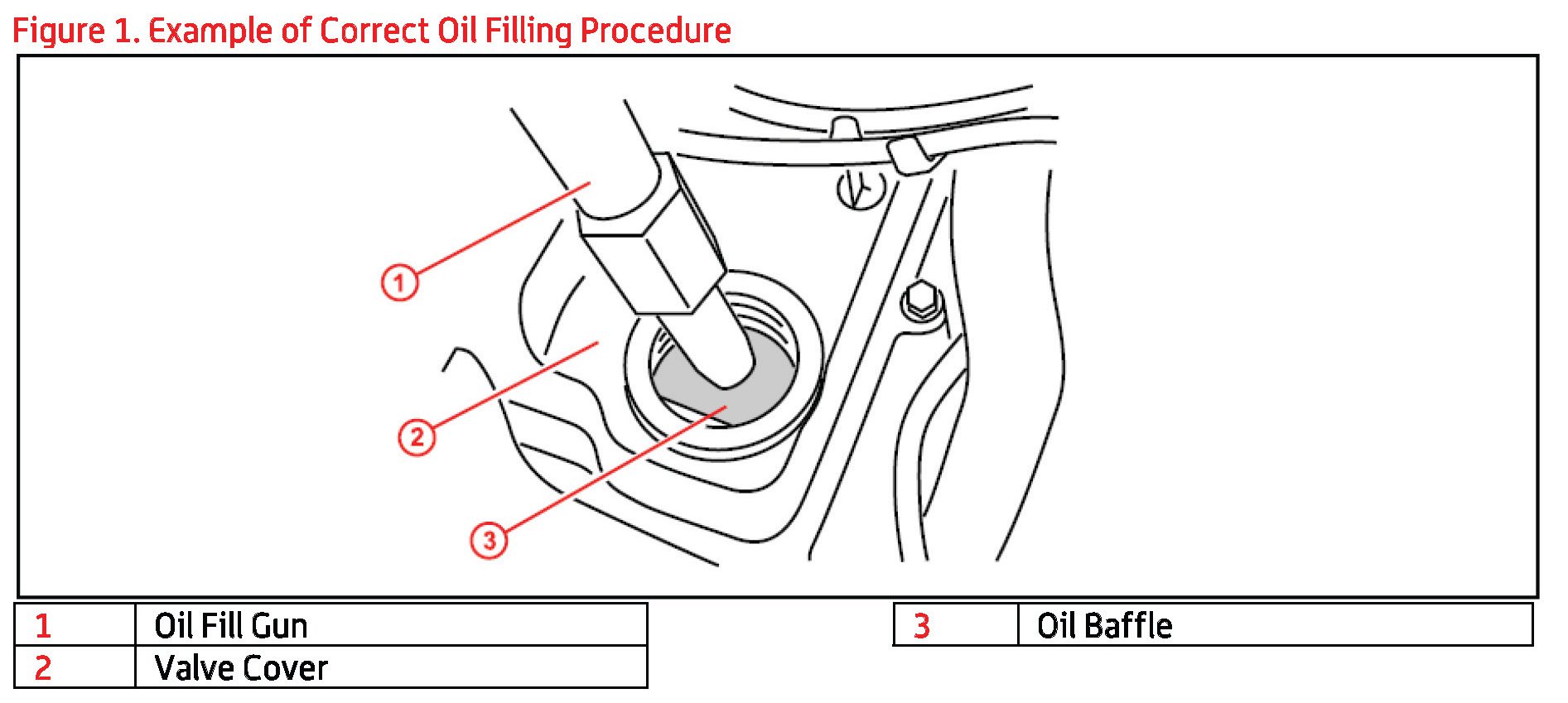 Figure 1. Example of Correct Oil Filling Procedure

1

2

3

| 1 | Oil Fill Gun |
|---|---|
| 2 | Valve Cover |

| 3 | Oil Baffle |
|---|---|