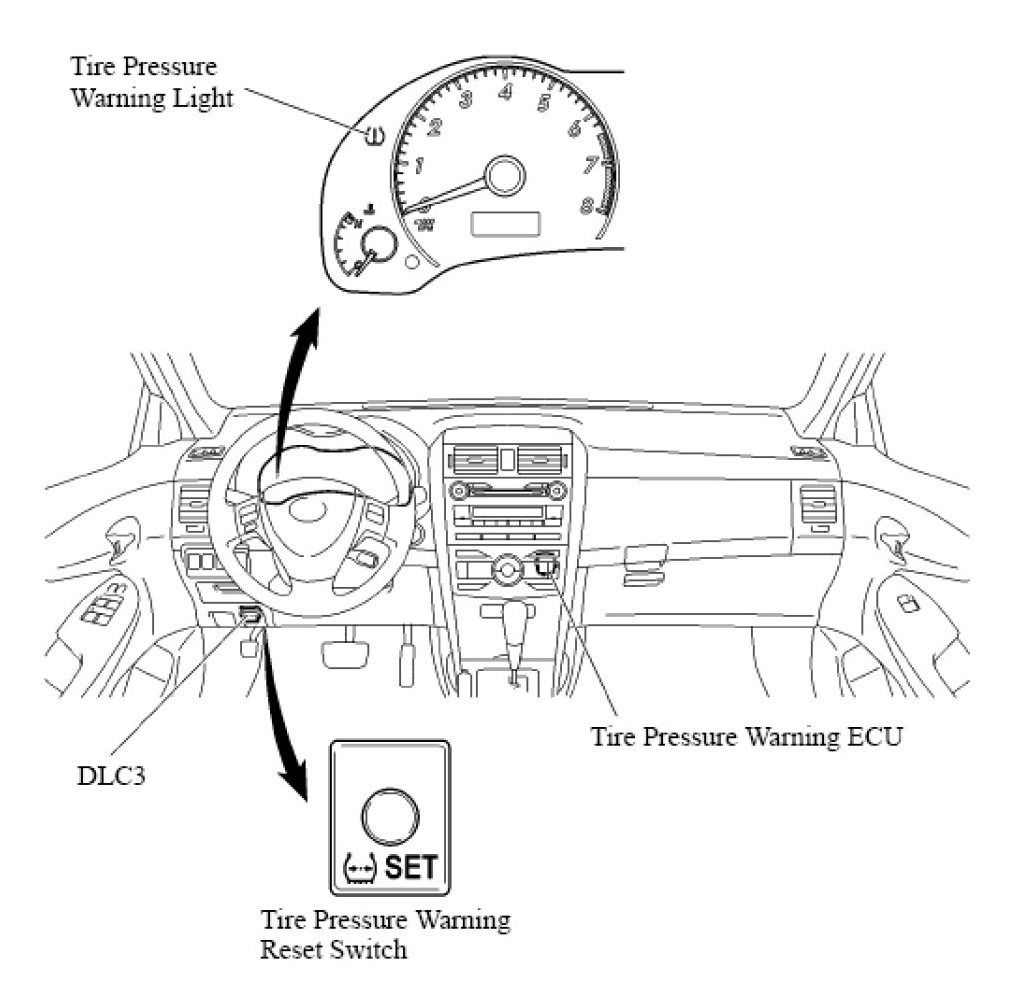 Tire Pressure Warning Light

1
2
3
4
5
6
7
8

Tire Pressure Warning ECU

DLC3

SET

Tire Pressure Warning Reset Switch