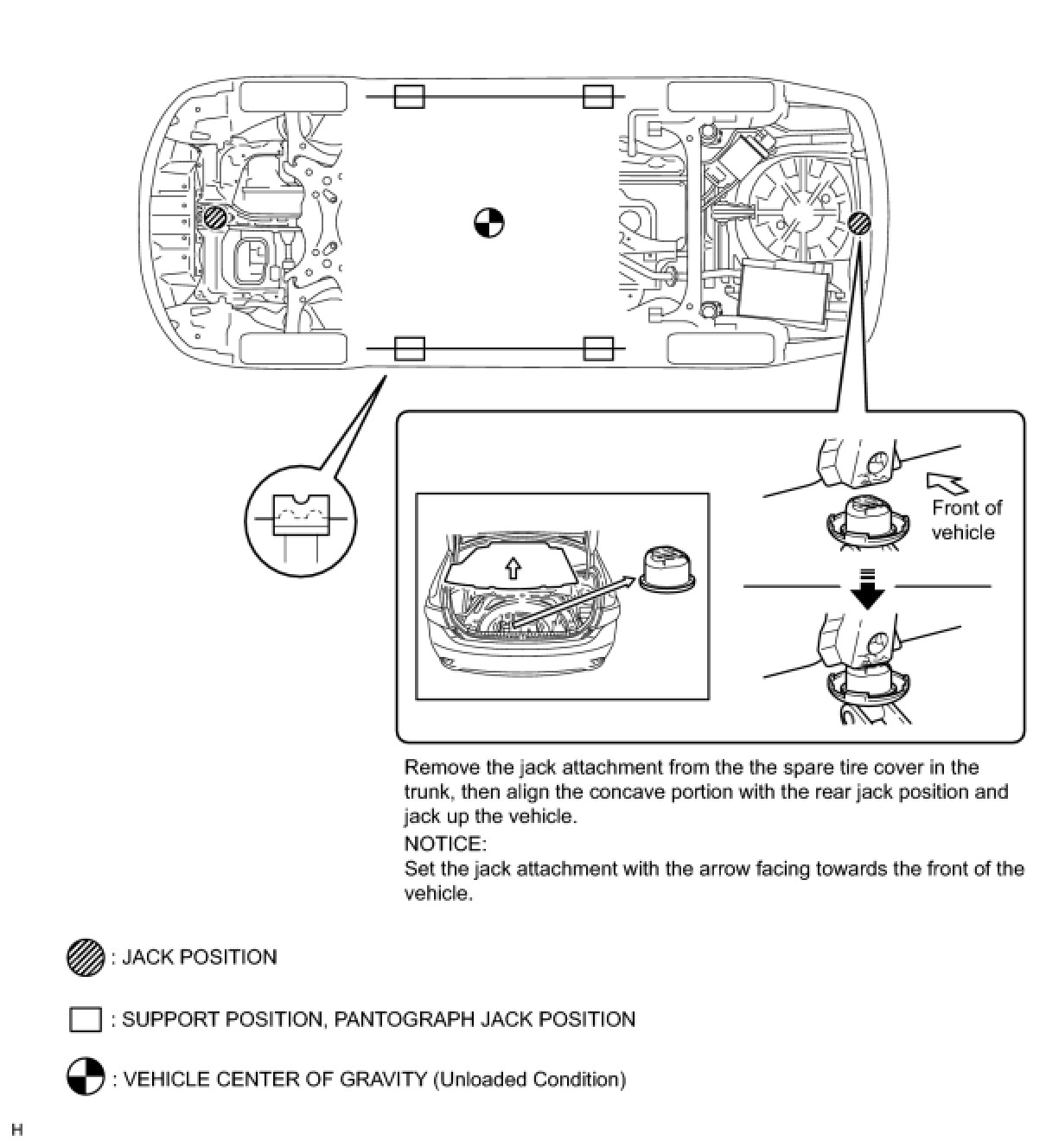 Front of vehicle

Remove the jack attachment from the the spare tire cover in the trunk, then align the concave portion with the rear jack position and jack up the vehicle.
NOTICE:
Set the jack attachment with the arrow facing towards the front of the vehicle.

: JACK POSITION

: SUPPORT POSITION, PANTOGRAPH JACK POSITION

: VEHICLE CENTER OF GRAVITY (Unloaded Condition)

H