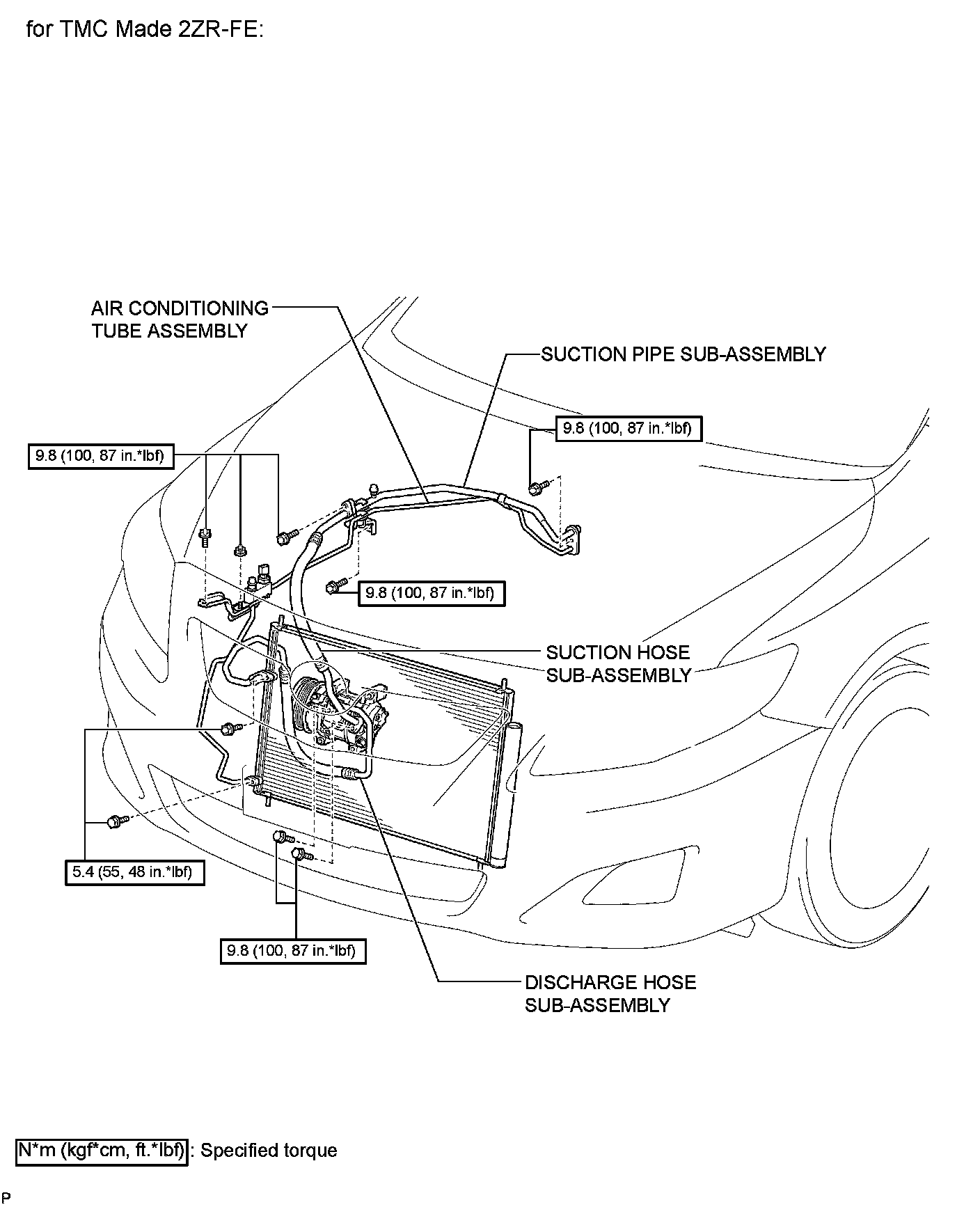 for TMC Made 2ZR-FE:

AIR CONDITIONING TUBE ASSEMBLY

SUCTION PIPE SUB-ASSEMBLY

9.8 (100, 87 in.*lbf)

9.8 (100, 87 in.*lbf)

9.8 (100, 87 in.*lbf)

SUCTION HOSE SUB-ASSEMBLY

5.4 (55, 48 in.*lbf)

9.8 (100, 87 in.*lbf)

DISCHARGE HOSE SUB-ASSEMBLY

N*m (kgf*cm, ft.*lbf) : Specified torque

P