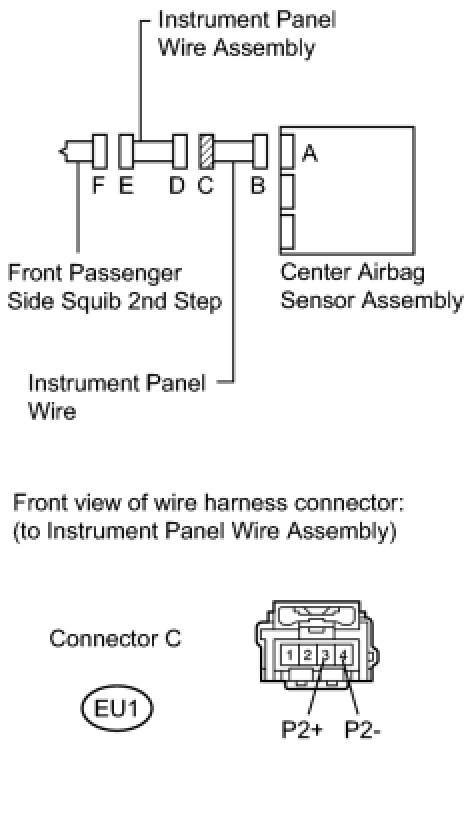 Instrument Panel Wire Assembly

F E D C B A

Front Passenger Side Squib 2nd Step

Center Airbag Sensor Assembly

Instrument Panel Wire

Front view of wire harness connector: (to Instrument Panel Wire Assembly)

Connector C

EU1

1 2 3 4

P2+ P2-