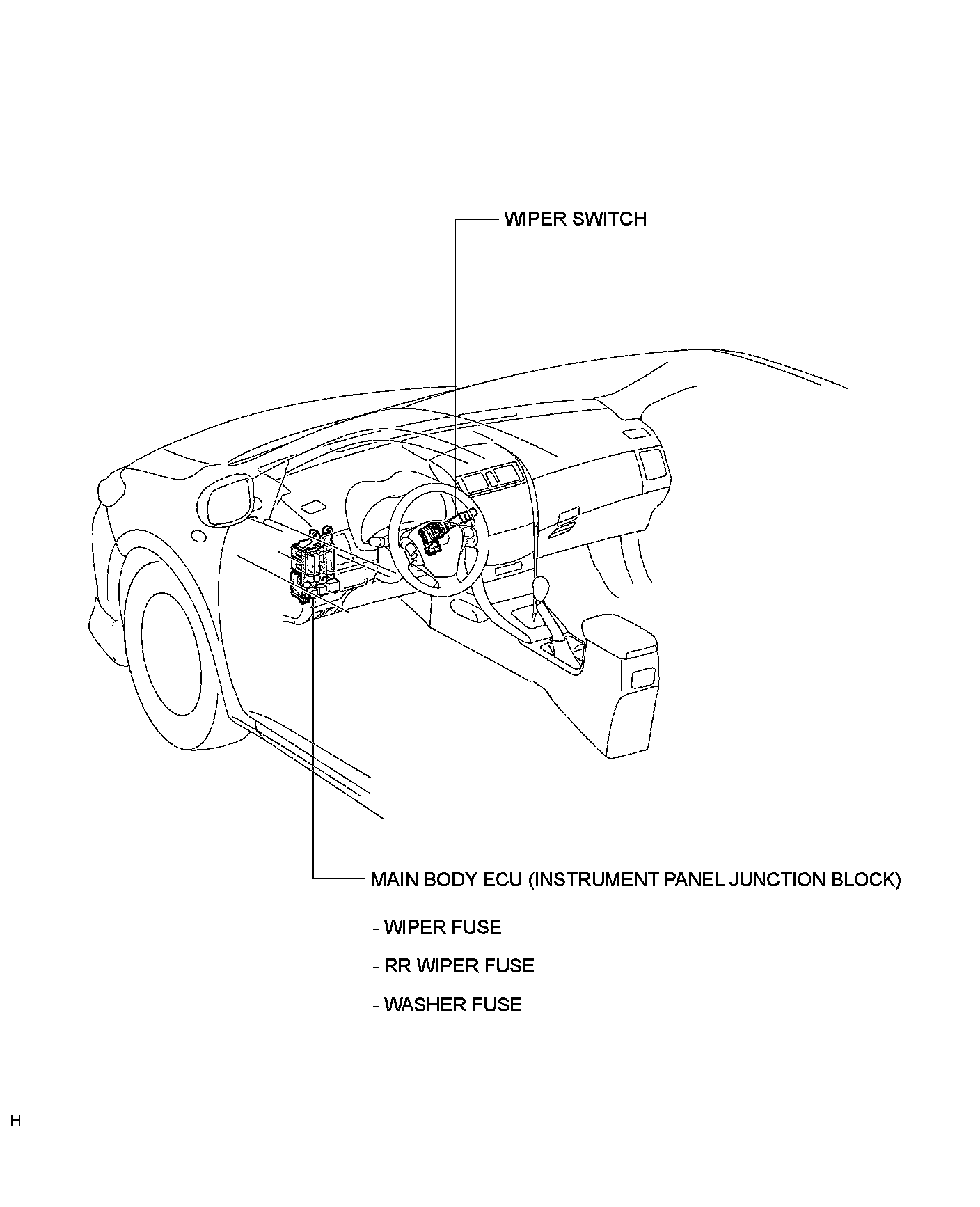 WIPER SWITCH

MAIN BODY ECU (INSTRUMENT PANEL JUNCTION BLOCK)

- WIPER FUSE

- RR WIPER FUSE

- WASHER FUSE

H