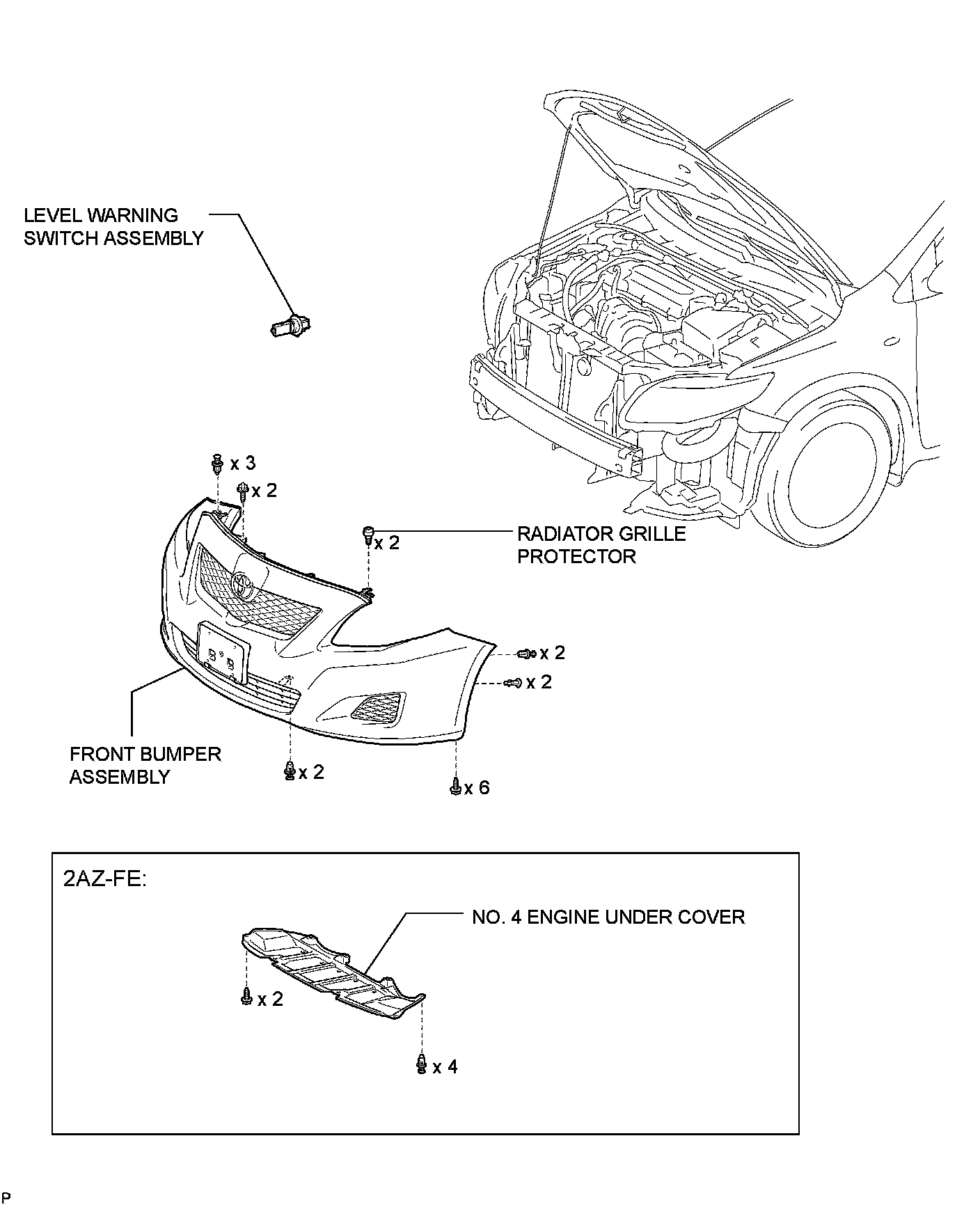 LEVEL WARNING SWITCH ASSEMBLY

x 3

x 2

x 2

RADIATOR GRILLE PROTECTOR

x 2

x 2

FRONT BUMPER ASSEMBLY

x 2

x 6

2AZ-FE:

NO. 4 ENGINE UNDER COVER

x 2

x 4

P