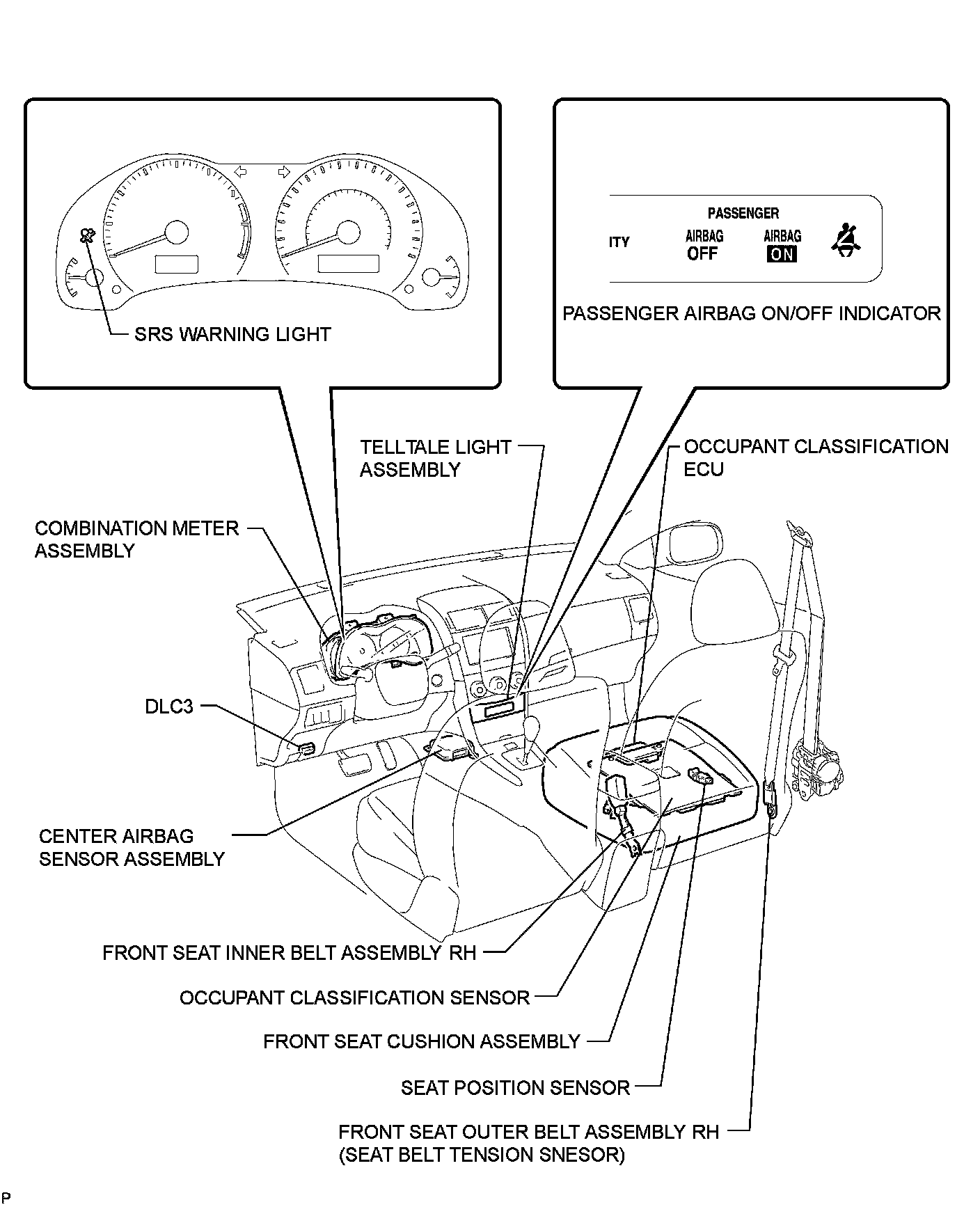 SRS WARNING LIGHT

PASSENGER
ITY
AIRBAG OFF
AIRBAG ON

PASSENGER AIRBAG ON/OFF INDICATOR

TELLTALE LIGHT ASSEMBLY

OCCUPANT CLASSIFICATION ECU

COMBINATION METER ASSEMBLY

DLC3

CENTER AIRBAG SENSOR ASSEMBLY

FRONT SEAT INNER BELT ASSEMBLY RH

OCCUPANT CLASSIFICATION SENSOR

FRONT SEAT CUSHION ASSEMBLY

SEAT POSITION SENSOR

FRONT SEAT OUTER BELT ASSEMBLY RH (SEAT BELT TENSION SNESOR)

P