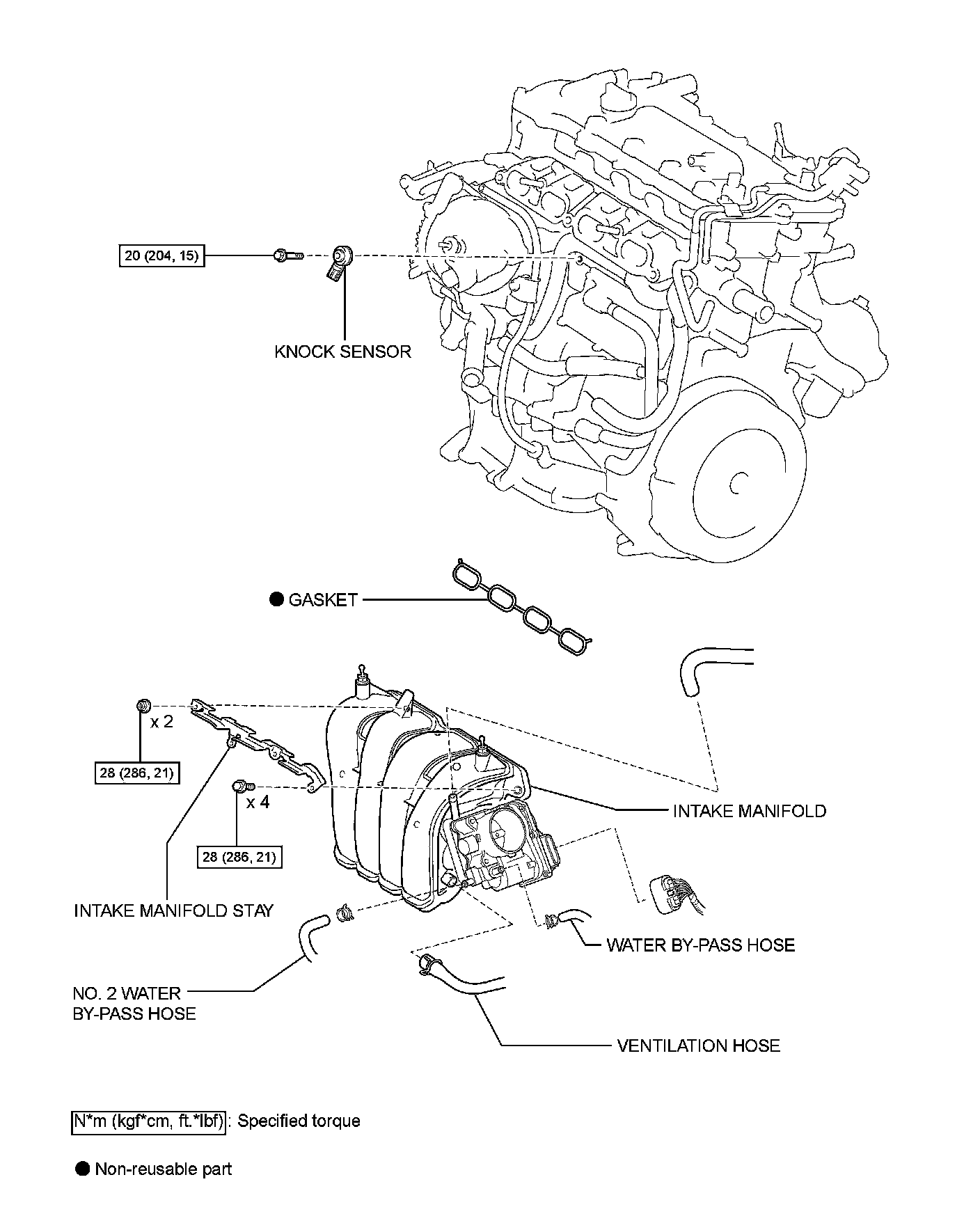 20 (204, 15)

KNOCK SENSOR

● GASKET

x 2

28 (286, 21)

x 4

28 (286, 21)

INTAKE MANIFOLD

INTAKE MANIFOLD STAY

WATER BY-PASS HOSE

NO. 2 WATER BY-PASS HOSE

VENTILATION HOSE

N*m (kgf*cm, ft.*lbf) : Specified torque

● Non-reusable part