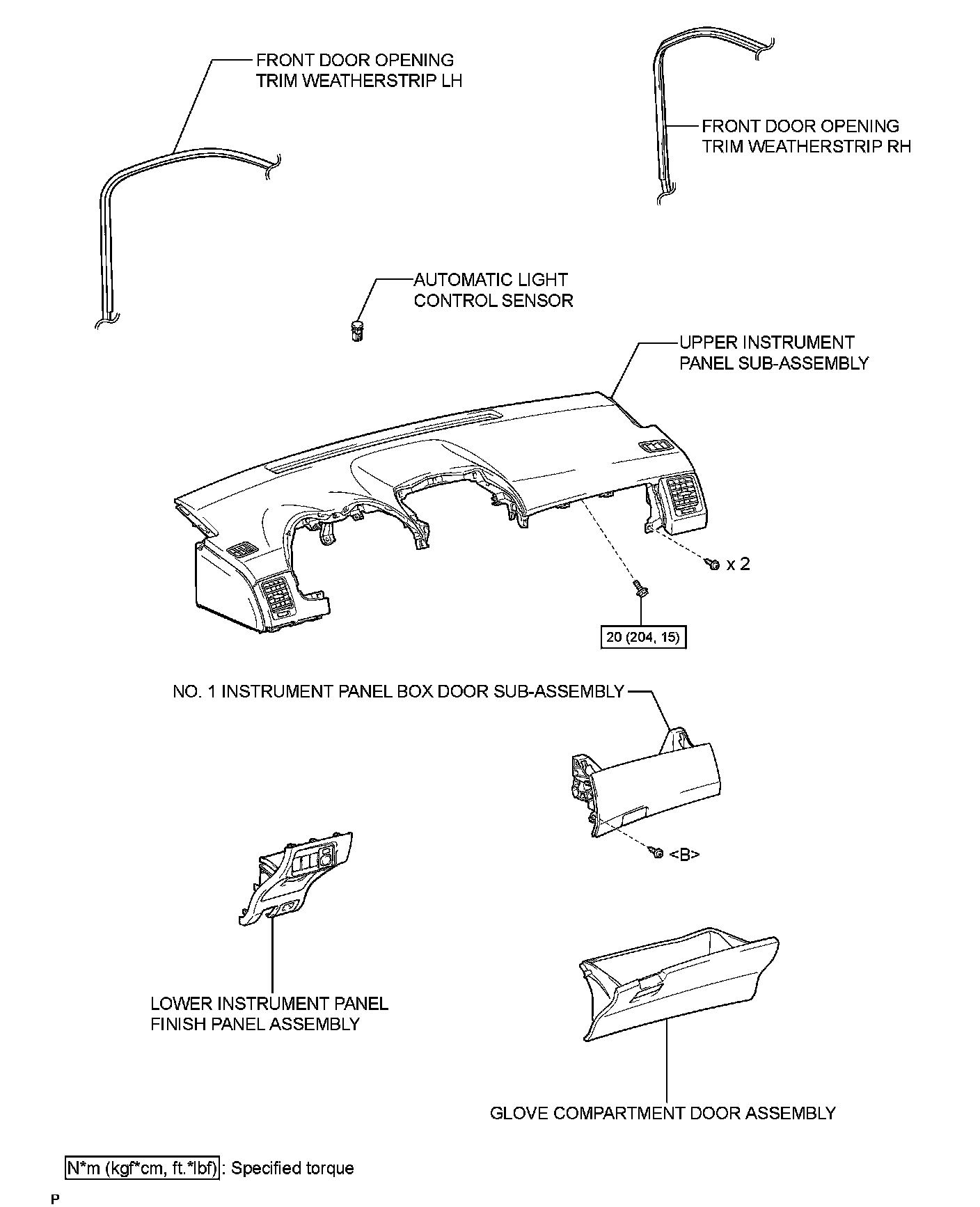 FRONT DOOR OPENING TRIM WEATHERSTRIP LH

FRONT DOOR OPENING TRIM WEATHERSTRIP RH

AUTOMATIC LIGHT CONTROL SENSOR

UPPER INSTRUMENT PANEL SUB-ASSEMBLY

x 2

20 (204, 15)

NO. 1 INSTRUMENT PANEL BOX DOOR SUB-ASSEMBLY

<B>

LOWER INSTRUMENT PANEL FINISH PANEL ASSEMBLY

GLOVE COMPARTMENT DOOR ASSEMBLY

N*m (kgf*cm, ft.*lbf) : Specified torque

P