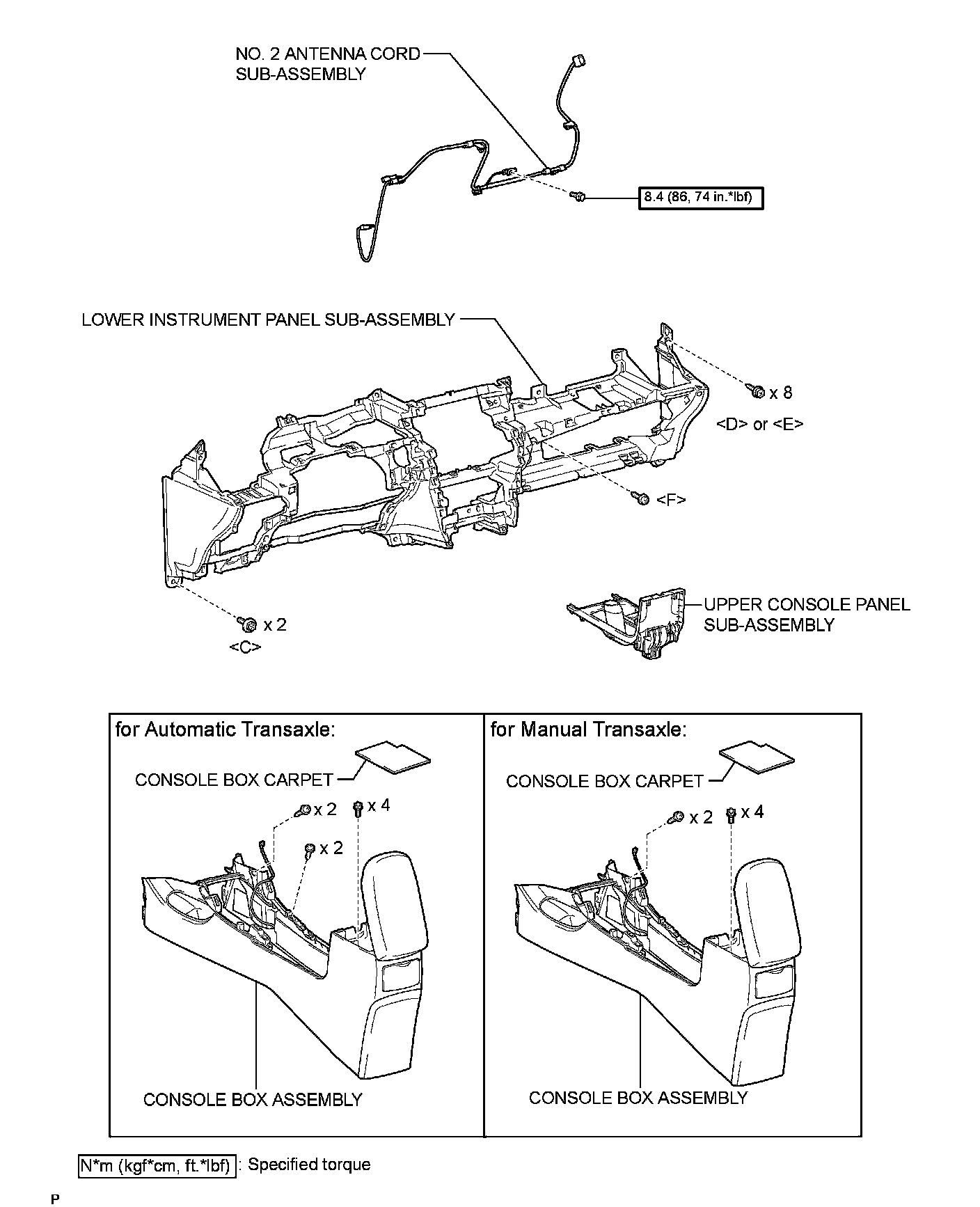 NO. 2 ANTENNA CORD SUB-ASSEMBLY

8.4 (86, 74 in.*lbf)

LOWER INSTRUMENT PANEL SUB-ASSEMBLY

x 8

<D> or <E>

<F>

x 2

<C>

UPPER CONSOLE PANEL SUB-ASSEMBLY

for Automatic Transaxle:

CONSOLE BOX CARPET

x 2

x 4

x 2

CONSOLE BOX ASSEMBLY

for Manual Transaxle:

CONSOLE BOX CARPET

x 2

x 4

CONSOLE BOX ASSEMBLY

N*m (kgf*cm, ft.*lbf) : Specified torque

P